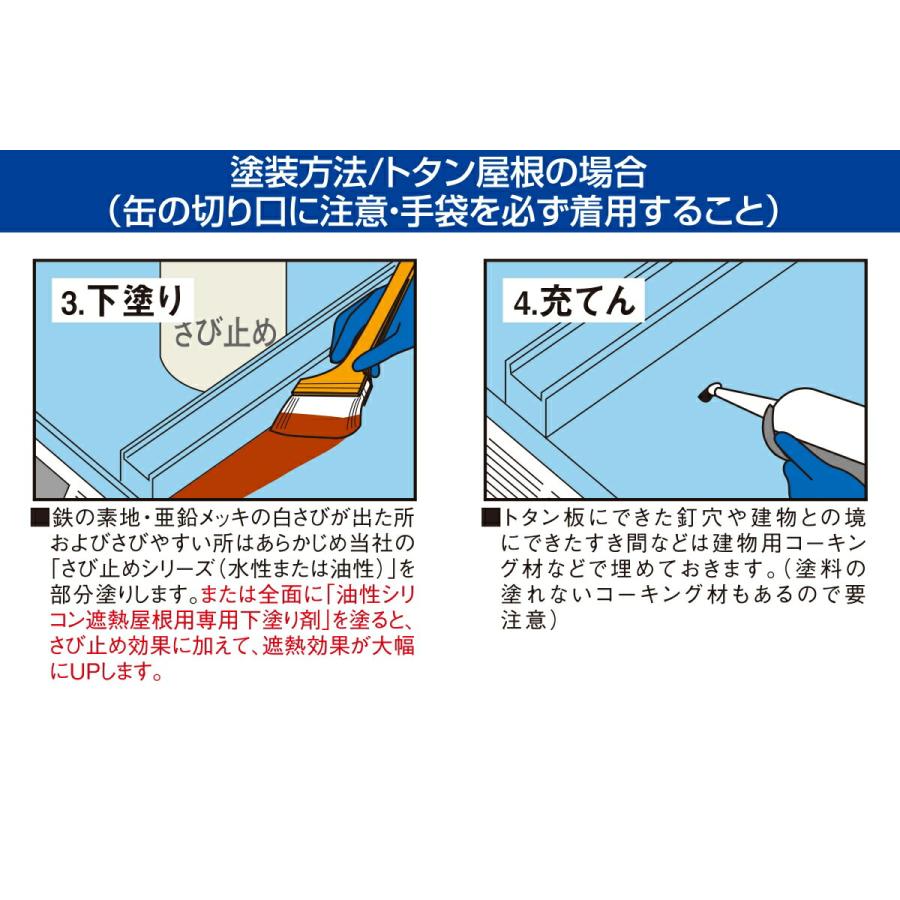 塗装方法/トタン屋根の場合
(缶の切り口に注意・手袋を必ず着用すること)

3.下塗り

さび止め

■鉄の素地・亜鉛メッキの白さびが出た所およびさびやすい所はあらかじめ当社の「さび止めシリーズ(水性または油性)」を部分塗りします。または全面に「油性シリコン遮熱屋根用専用下塗り剤」を塗ると、さび止め効果に加えて、遮熱効果が大幅にUPします。

4.充てん

■トタン板にできた釘穴や建物との境にできたすき間などは建物用コーキング材などで埋めておきます。(塗料の塗れないコーキング材もあるので要注意)