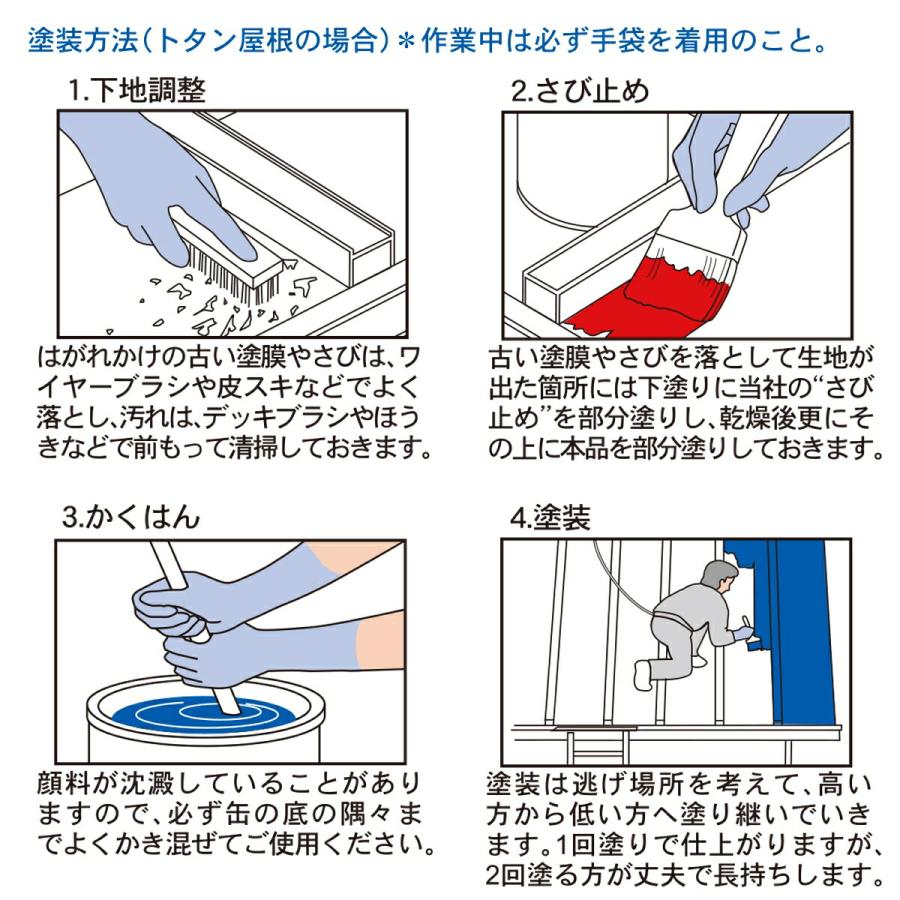 塗装方法（トタン屋根の場合）＊作業中は必ず手袋を着用のこと。

1.下地調整

はがれかけの古い塗膜やさびは、ワイヤーブラシや皮スキなどでよく落とし、汚れは、デッキブラシやほうきなどで前もって清掃しておきます。

2.さび止め

古い塗膜やさびを落として生地が出た箇所には下塗りに当社の“さび止め”を部分塗りし、乾燥後更にその上に本品を部分塗りしておきます。

3.かくはん

顔料が沈澱していることがありますので、必ず缶の底の隅々までよくかき混ぜてご使用ください。

4.塗装

塗装は逃げ場所を考えて、高い方から低い方へ塗り継いでいきます。1回塗りで仕上がりますが、2回塗る方が丈夫で長持ちします。