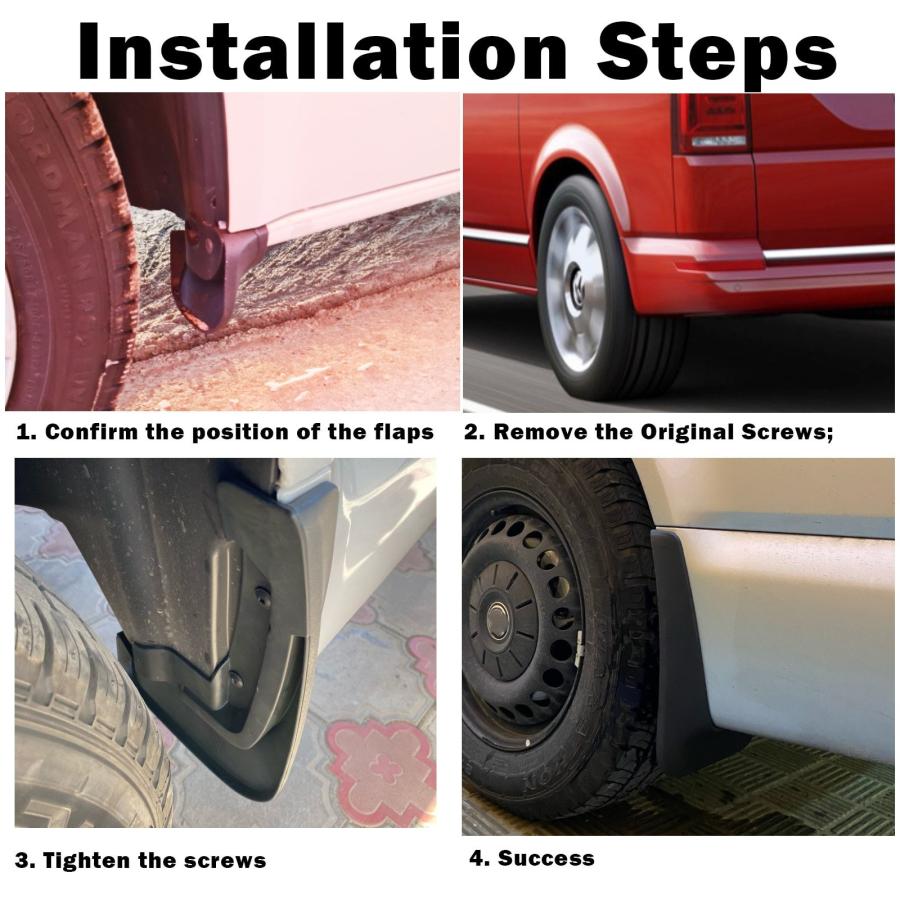 Installation Steps

1. Confirm the position of the flaps

2. Remove the Original Screws;

3. Tighten the screws

4. Success