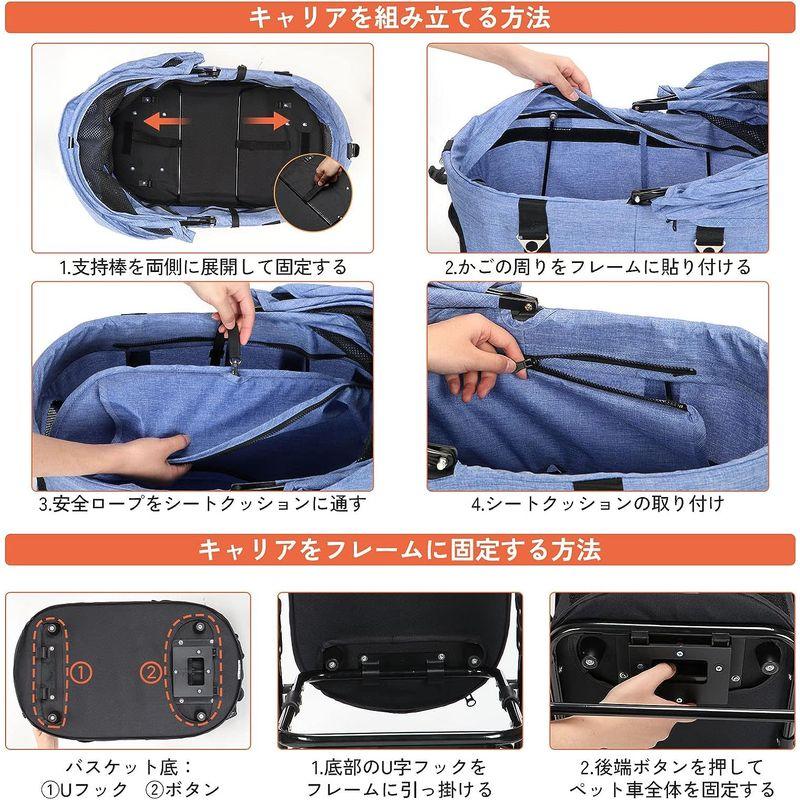 キャリアを組み立てる方法

1.支持棒を両側に展開して固定する

2.かごの周りをフレームに貼り付ける

3.安全ロープをシートクッションに通す

4.シートクッションの取り付け

キャリアをフレームに固定する方法

①

②

バスケット底：
①Uフック ②ボタン

1.底部のU字フックを
フレームに引っ掛ける

2.後端ボタンを押して
ペット車全体を固定する