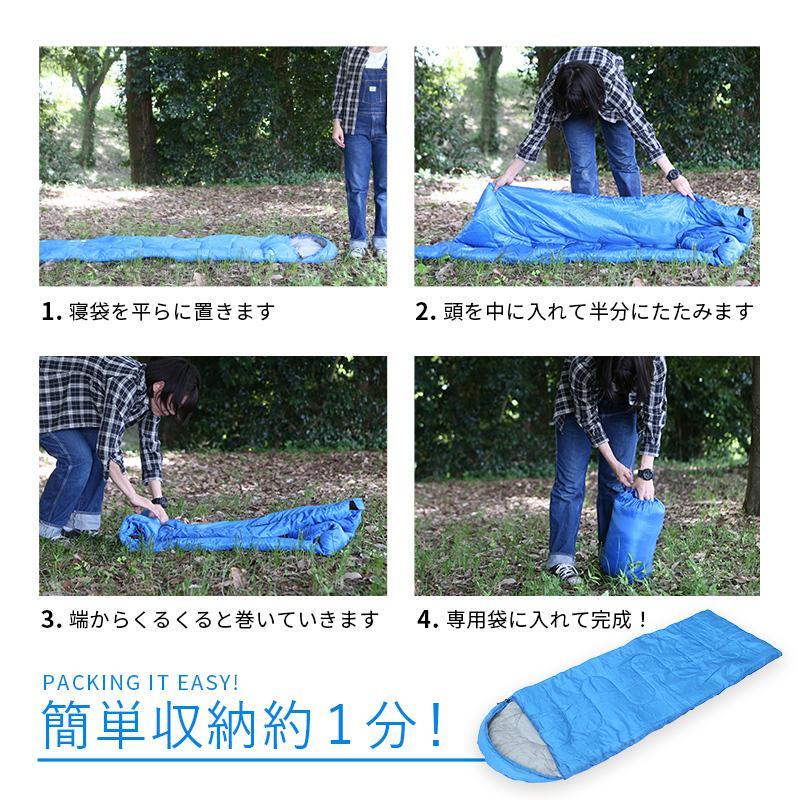 1. 寝袋を平らに置きます

2. 頭を中に入れて半分にたたみます

3. 端からくるくると巻いていきます

4. 専用袋に入れて完成！

PACKING IT EASY!

簡単収納約１分！