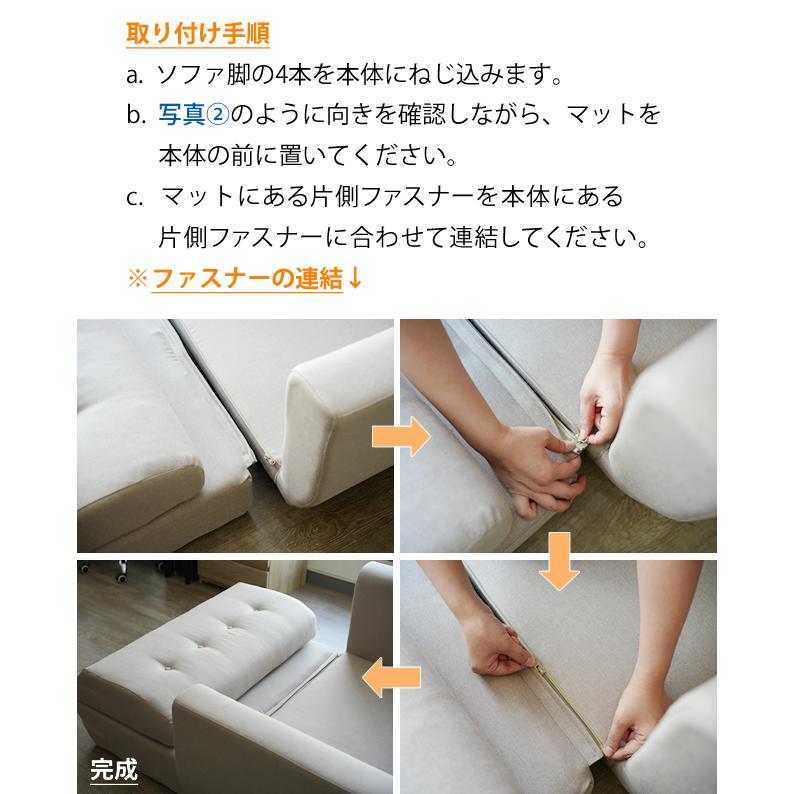 取り付け手順

a. ソファ脚の4本を本体にねじ込みます。

b. 写真②のように向きを確認しながら、マットを本体の前に置いてください。

c. マットにある片側ファスナーを本体にある片側ファスナーに合わせて連結してください。

※ファスナーの連結↓

完成