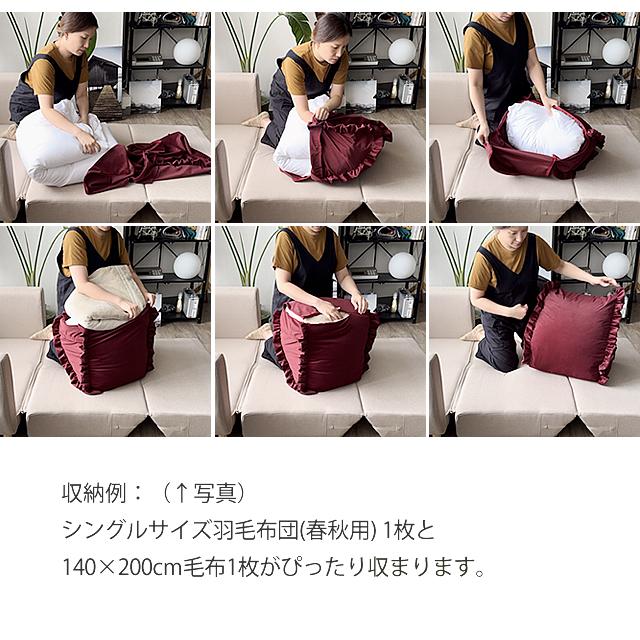 収納例：（↑写真）
シングルサイズ羽毛布団(春秋用) 1枚と
140×200cm毛布1枚がぴったり収まります。