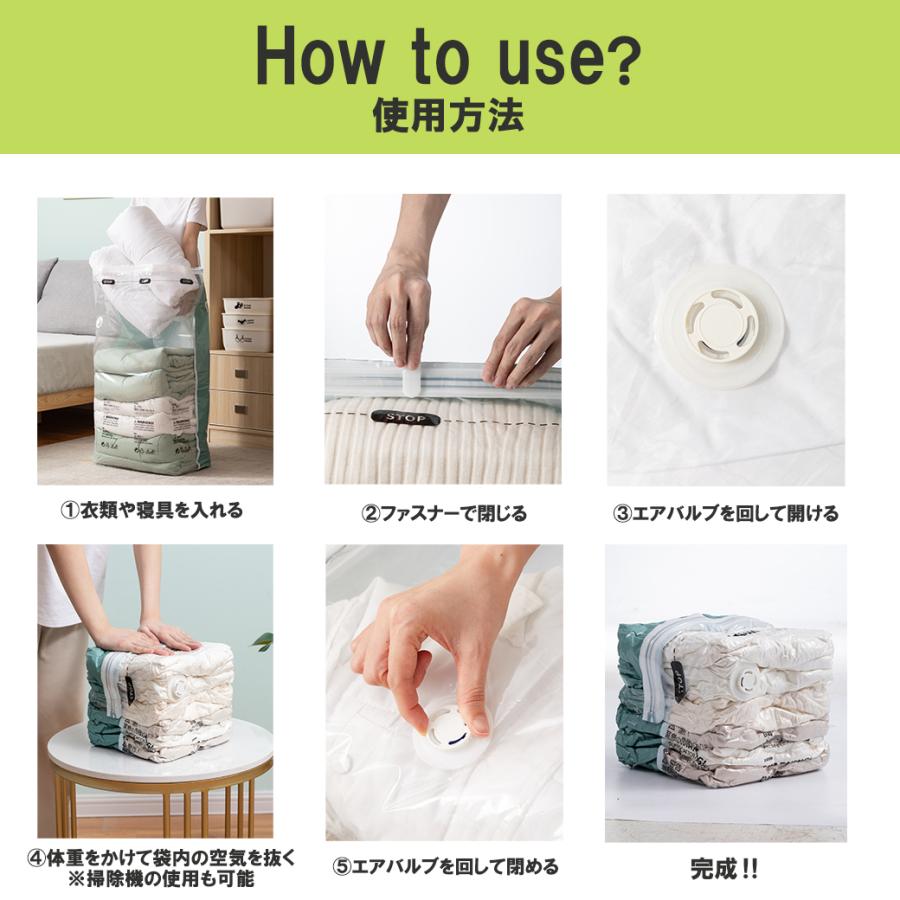 How to use?
使用方法

STOP

①衣類や寝具を入れる

②ファスナーで閉じる

③エアバルブを回して開ける

④体重をかけて袋内の空気を抜く
※掃除機の使用も可能

⑤エアバルブを回して閉める

完成!!