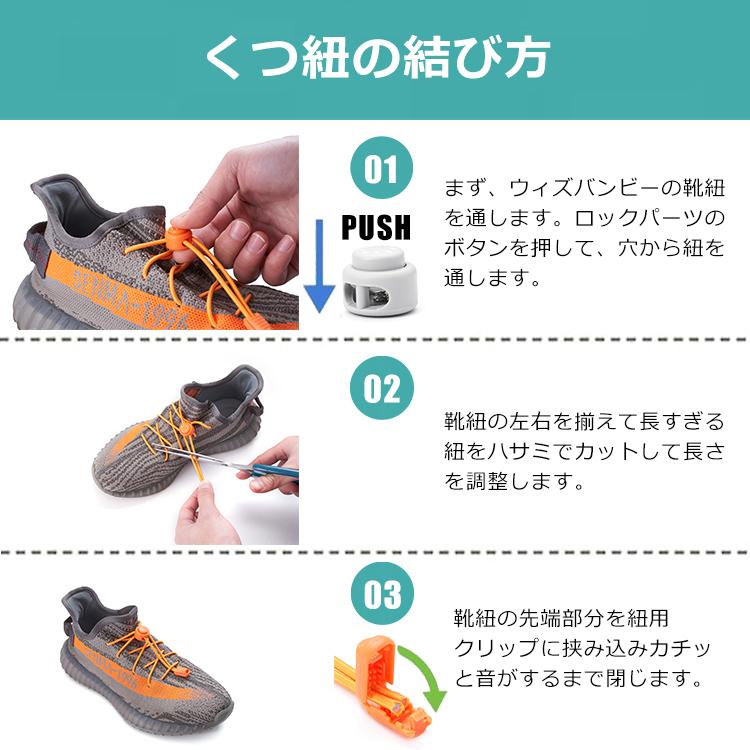 くつ紐の結び方

01

PUSH

まず、ウィズバンビーの靴紐を通します。ロックパーツのボタンを押して、穴から紐を通します。

02

靴紐の左右を揃えて長すぎる紐をハサミでカットして長さを調整します。

03

靴紐の先端部分を紐用クリップに挟み込みカチッと音がするまで閉じます。