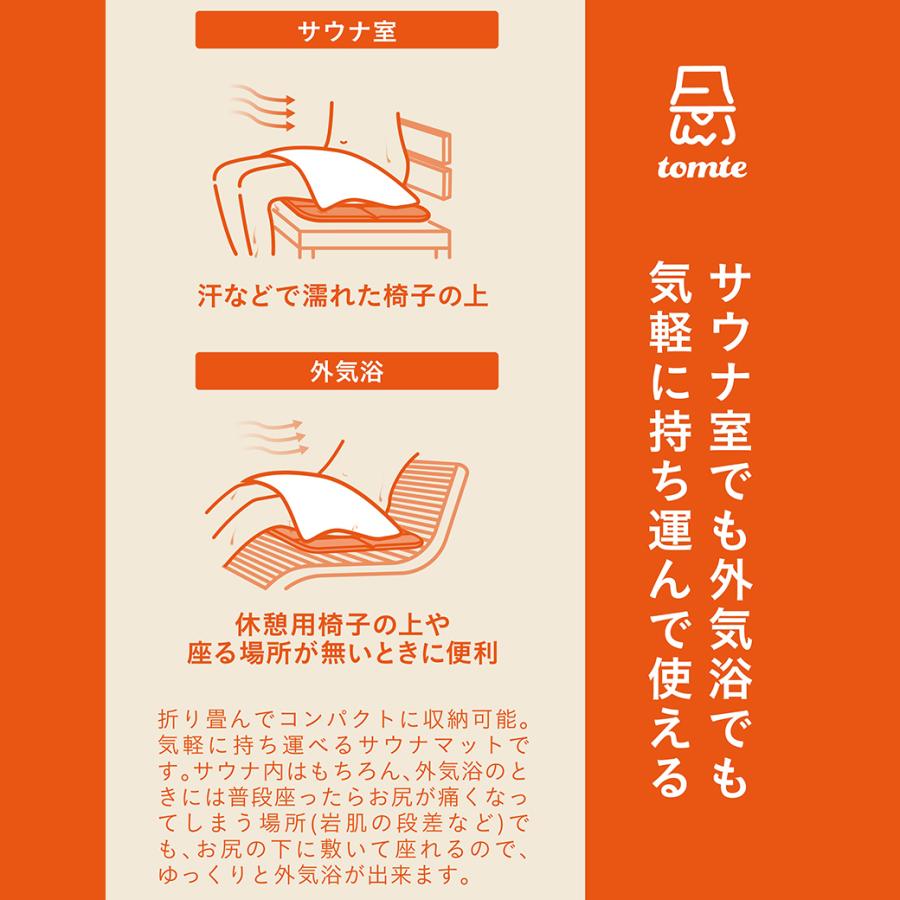 サウナ室

汗などで濡れた椅子の上

外気浴

休憩用椅子の上や
座る場所が無いときに便利

折り畳んでコンパクトに収納可能。気軽に持ち運べるサウナマットです。サウナ内はもちろん、外気浴のときには普段座ったらお尻が痛くなってしまう場所(岩肌の段差など)でも、お尻の下に敷いて座れるので、ゆっくりと外気浴が出来ます。

tomte

サウナ室でも外気浴でも
気軽に持ち運んで使える