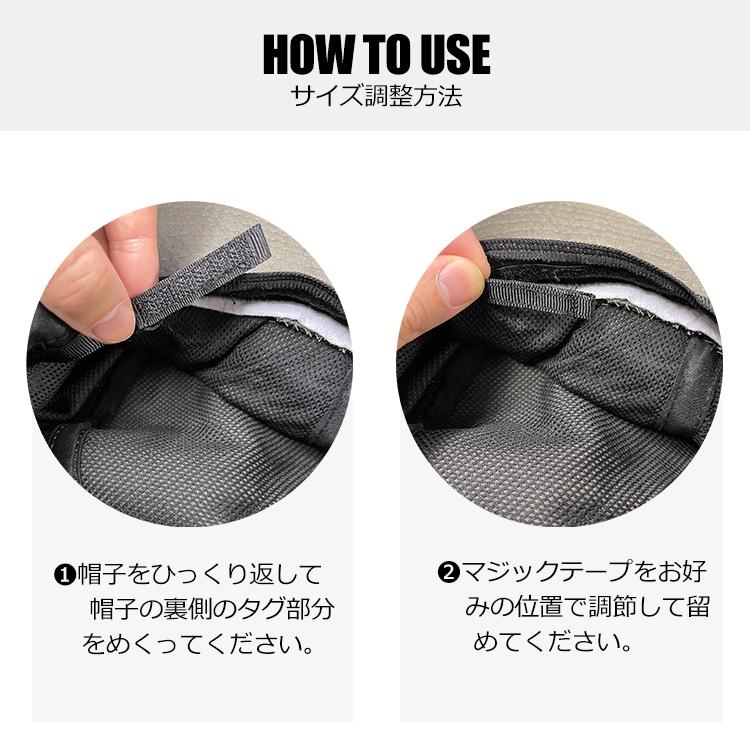 HOW TO USE
サイズ調整方法

❶帽子をひっくり返して帽子の裏側のタグ部分をめくってください。

❷マジックテープをお好みの位置で調節して留めてください。