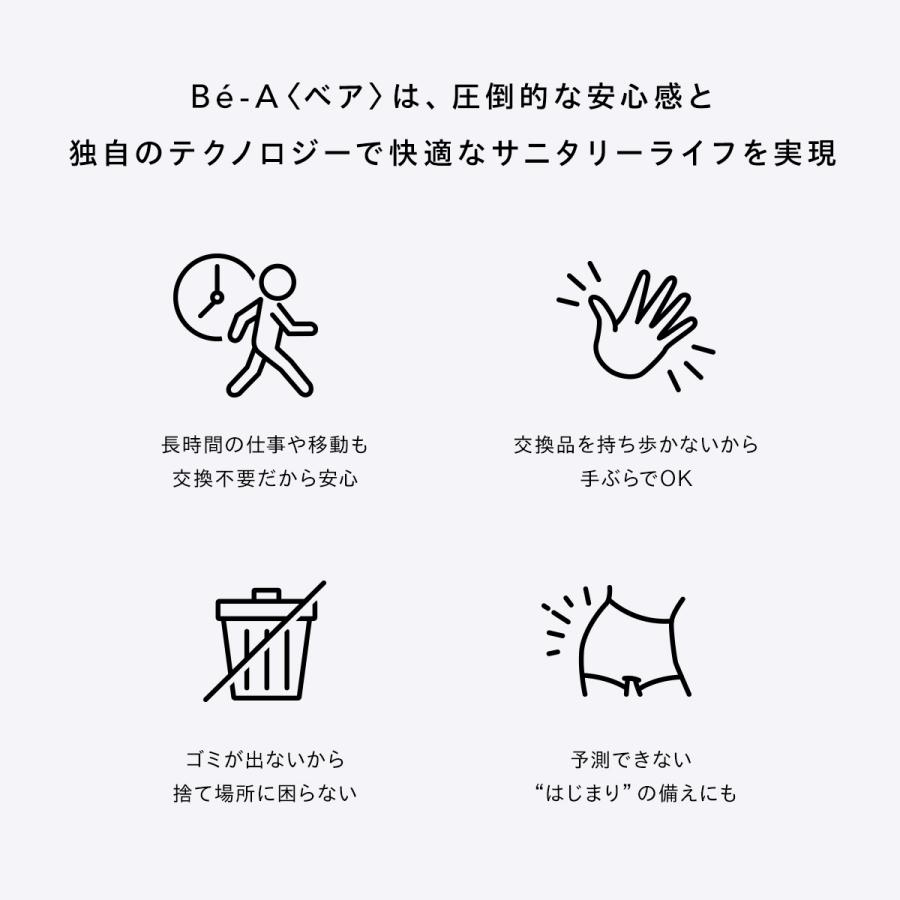 Bé-A〈ベア〉は、圧倒的な安心感と
独自のテクノロジーで快適なサニタリーライフを実現

長時間の仕事や移動も
交換不要だから安心

交換品を持ち歩かないから
手ぶらでOK

ゴミが出ないから
捨て場所に困らない

予測できない
“はじまり”の備えにも