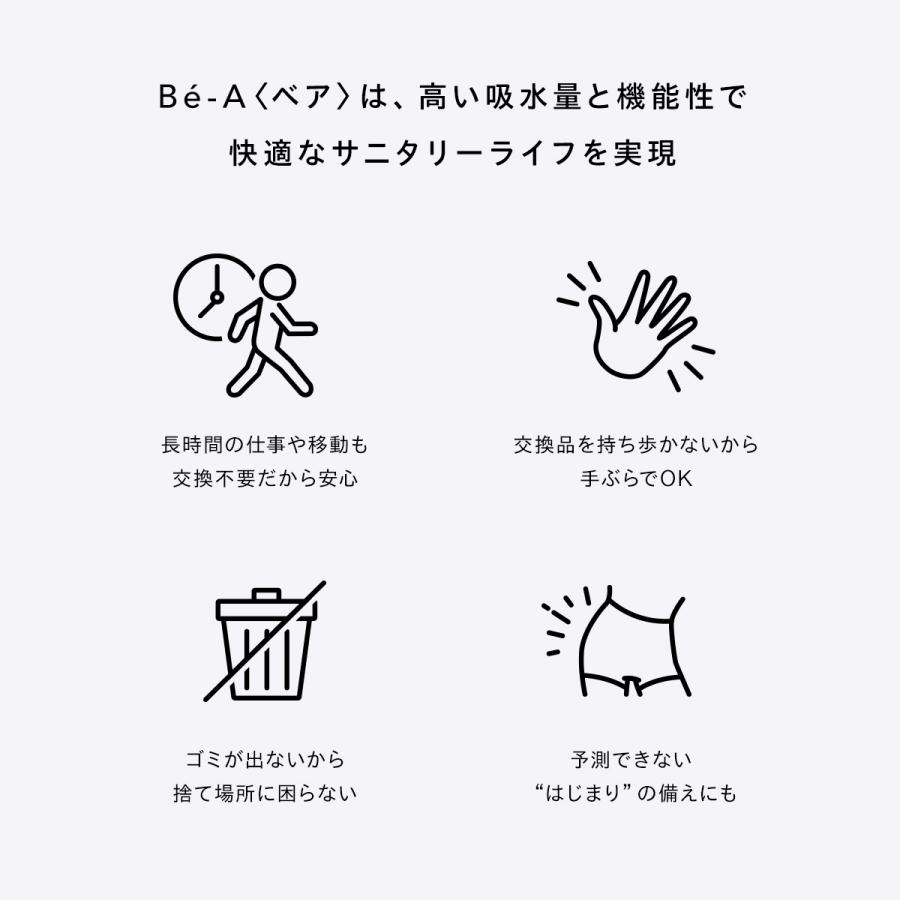 Bé-A〈ベア〉は、高い吸水量と機能性で
快適なサニタリーライフを実現

長時間の仕事や移動も
交換不要だから安心

交換品を持ち歩かないから
手ぶらでOK

ゴミが出ないから
捨て場所に困らない

予測できない
“はじまり”の備えにも