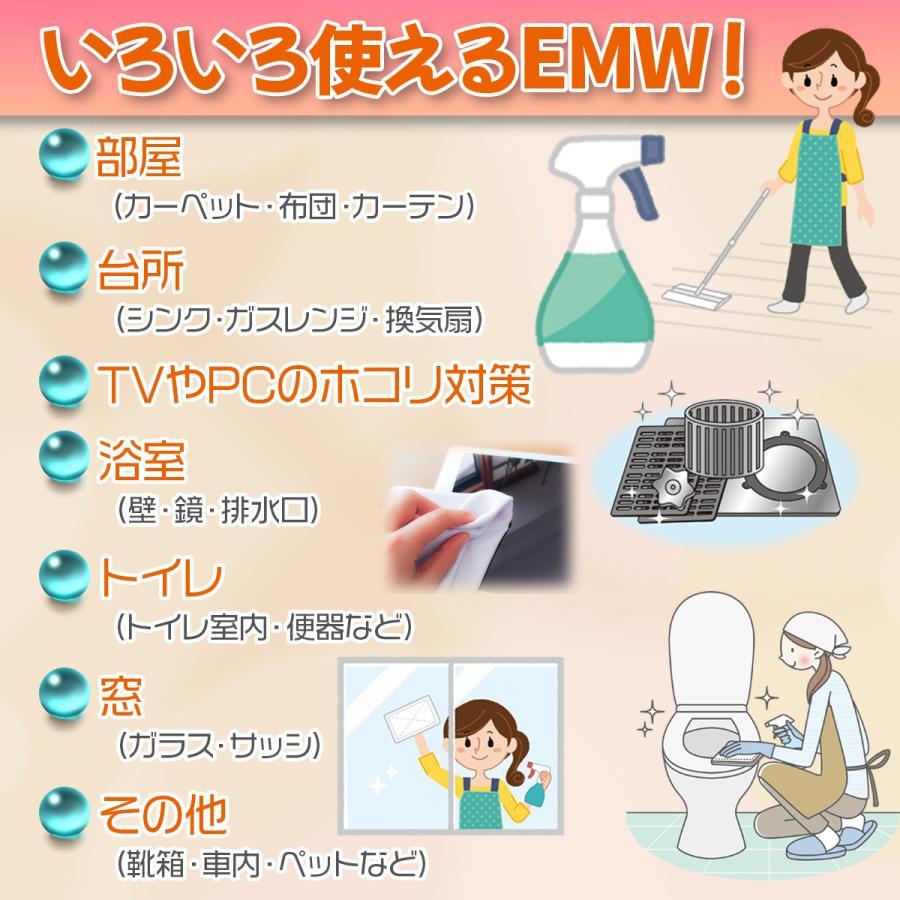 いろいろ使えるEMW！

部屋
（カーペット・布団・カーテン）

台所
（シンク・ガスレンジ・換気扇）

TVやPCのホコリ対策

浴室
（壁・鏡・排水口）

トイレ
（トイレ室内・便器など）

窓
（ガラス・サッシ）

その他
（靴箱・車内・ペットなど）