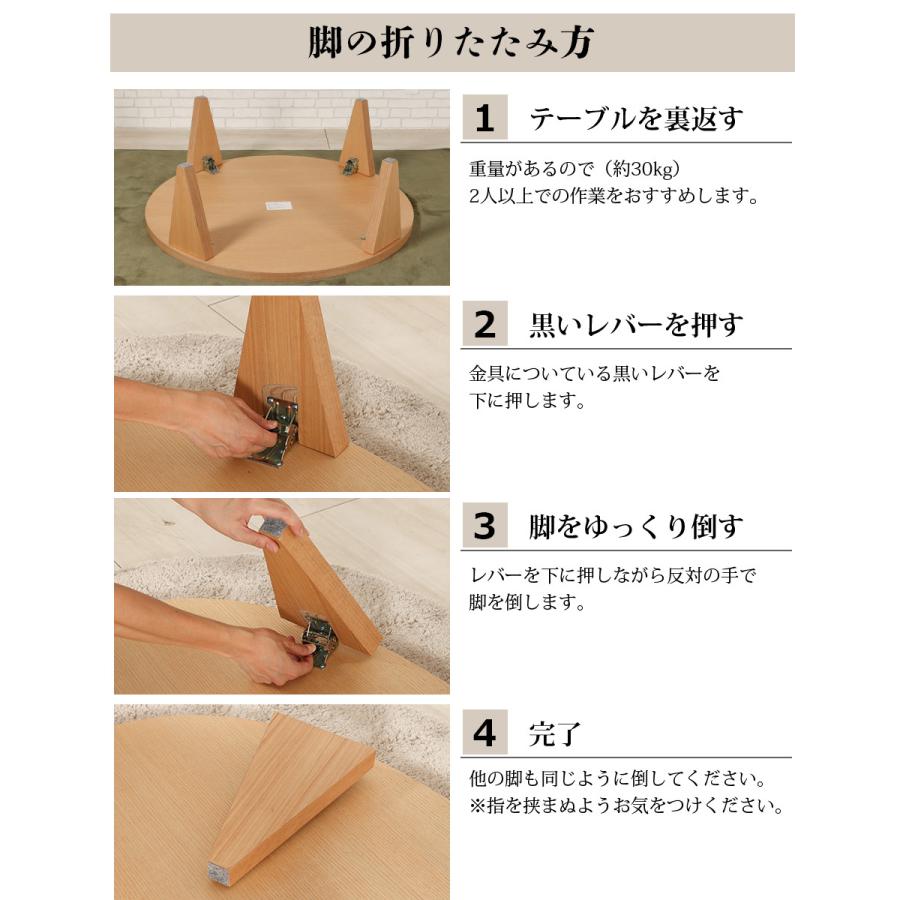 脚の折りたたみ方

1 テーブルを裏返す

重量があるので（約30kg）
2人以上での作業をおすすめします。

2 黒いレバーを押す

金具についている黒いレバーを
下に押します。

3 脚をゆっくり倒す

レバーを下に押しながら反対の手で
脚を倒します。

4 完了

他の脚も同じように倒してください。
※指を挟まぬようお気をつけください。