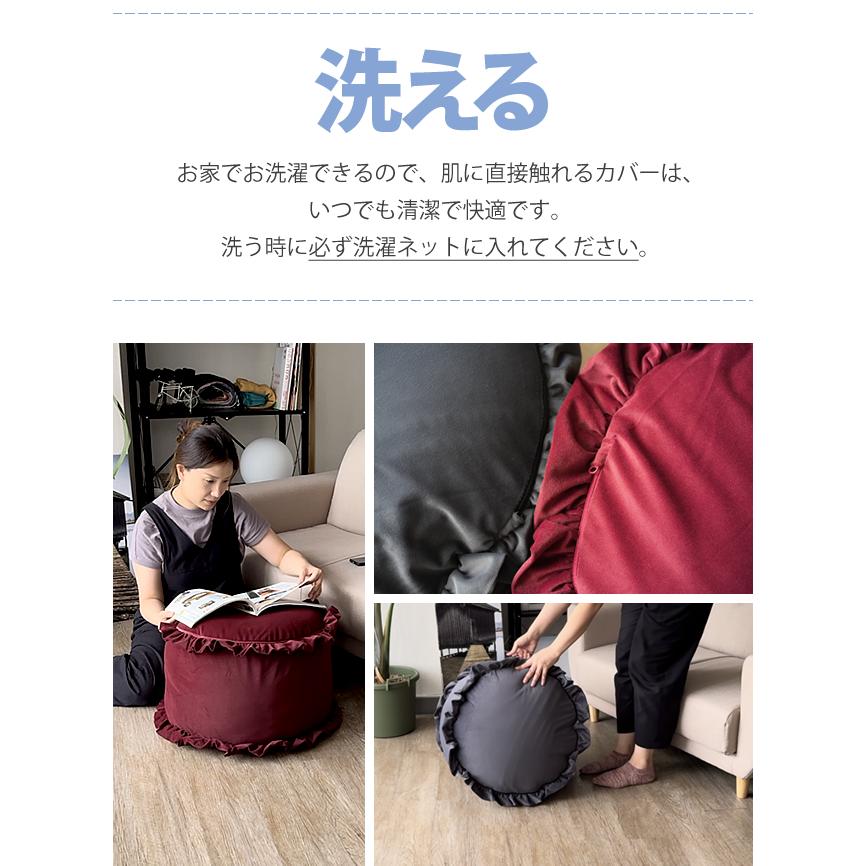 洗える

お家でお洗濯できるので、肌に直接触れるカバーは、
いつでも清潔で快適です。
洗う時に必ず洗濯ネットに入れてください。