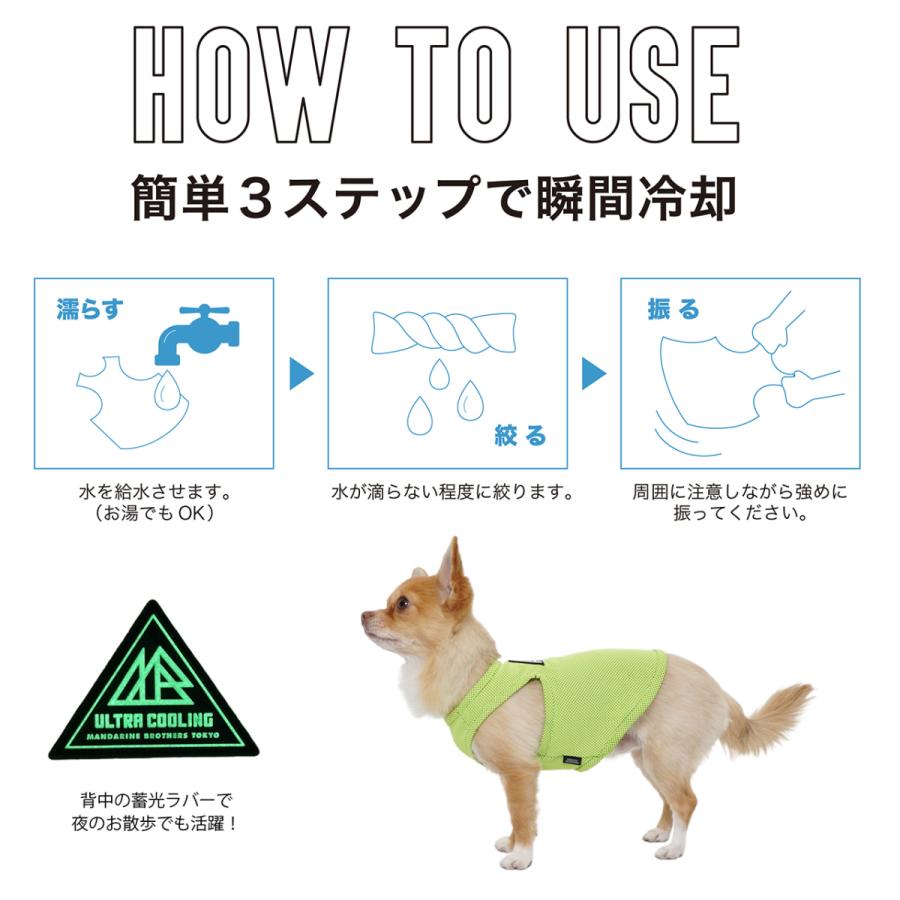 HOW TO USE

簡単３ステップで瞬間冷却

濡らす

水を給水させます。
（お湯でもOK）

絞る

水が滴らない程度に絞ります。

振る

周囲に注意しながら強めに振ってください。

ULTRA COOLING
MANDARINE BROTHERS TOKYO

背中の蓄光ラバーで
夜のお散歩でも活躍！