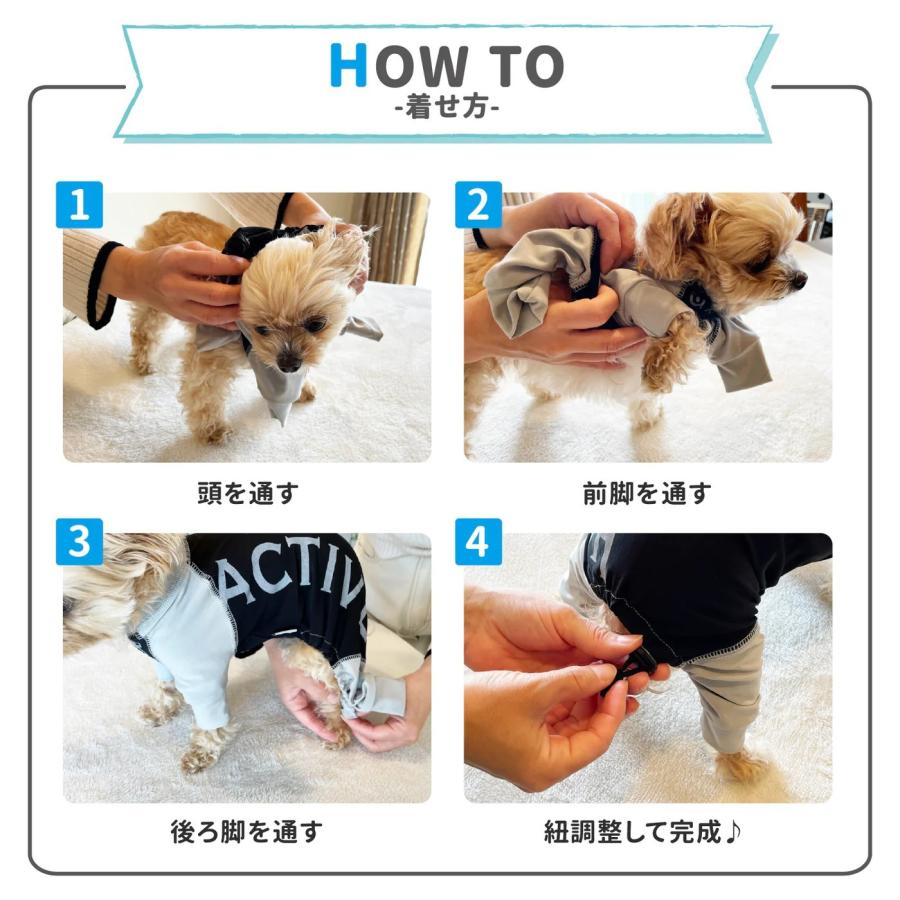 HOW TO
-着せ方-

1

頭を通す

2

前脚を通す

3

ACTIV

後ろ脚を通す

4

紐調整して完成♪