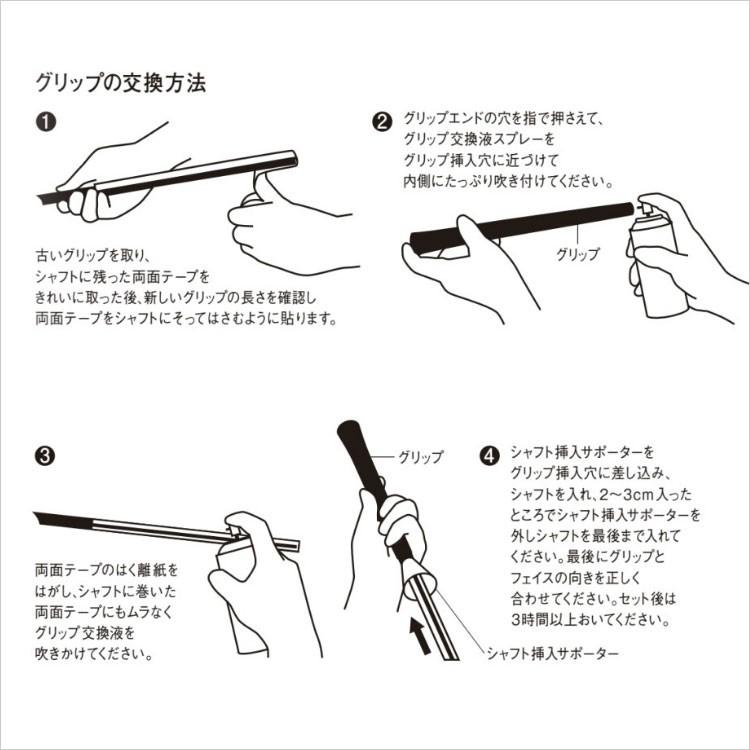 グリップの交換方法

❶

古いグリップを取り、シャフトに残った両面テープをきれいに取った後、新しいグリップの長さを確認し両面テープをシャフトにそってはさむように貼ります。

❷ グリップエンドの穴を指で押さえて、グリップ交換液スプレーをグリップ挿入穴に近づけて内側にたっぷり吹き付けてください。

グリップ

❸

両面テープのはく離紙をはがし、シャフトに巻いた両面テープにもムラなくグリップ交換液を吹きかけてください。

グリップ

❹ シャフト挿入サポーターをグリップ挿入穴に差し込み、シャフトを入れ、2～3cm入ったところでシャフト挿入サポーターを外しシャフトを最後まで入れてください。最後にグリップとフェイスの向きを正しく合わせてください。セット後は3時間以上おいてください。

シャフト挿入サポーター