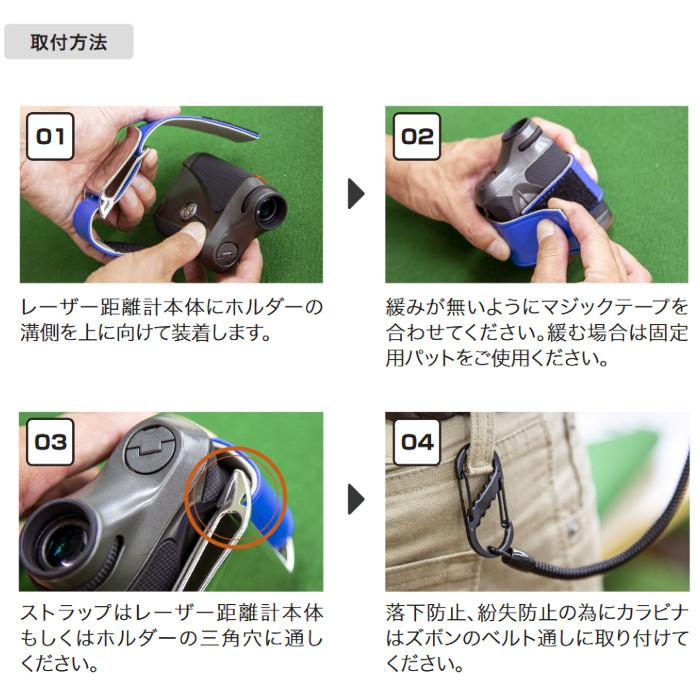 取付方法

01

レーザー距離計本体にホルダーの溝側を上に向けて装着します。

02

緩みが無いようにマジックテープを合わせてください。緩む場合は固定用パットをご使用ください。

03

ストラップはレーザー距離計本体もしくはホルダーの三角穴に通しください。

04

落下防止、紛失防止の為にカラビナはズボンのベルト通しに取り付けてください。