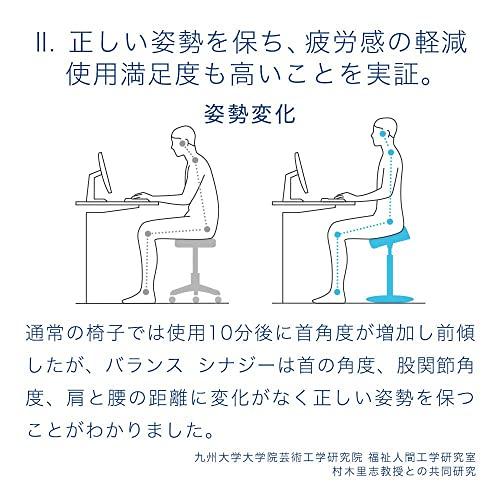 II. 正しい姿勢を保ち、疲労感の軽減
使用満足度も高いことを実証。

姿勢変化

通常の椅子では使用10分後に首角度が増加し前傾したが、バランス シナジーは首の角度、股関節角度、肩と腰の距離に変化がなく正しい姿勢を保つことがわかりました。

九州大学大学院芸術工学研究院 福祉人間工学研究室
村木里志教授との共同研究