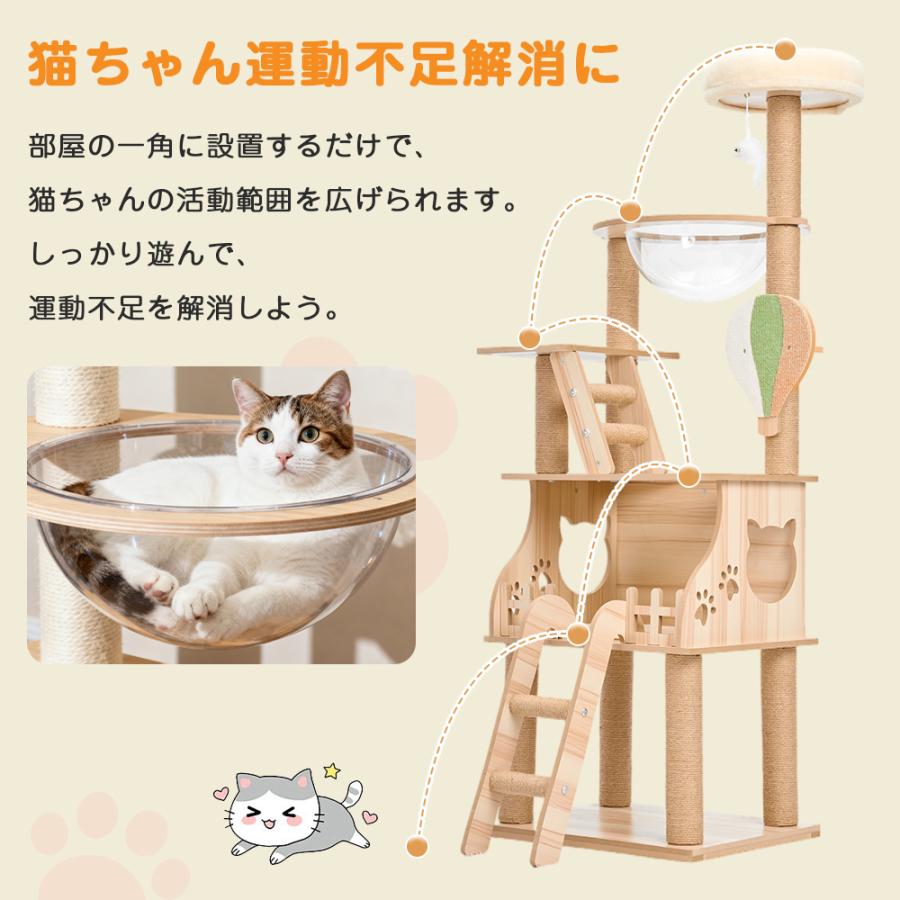 猫ちゃん運動不足解消に

部屋の一角に設置するだけで、
猫ちゃんの活動範囲を広げられます。
しっかり遊んで、
運動不足を解消しよう。