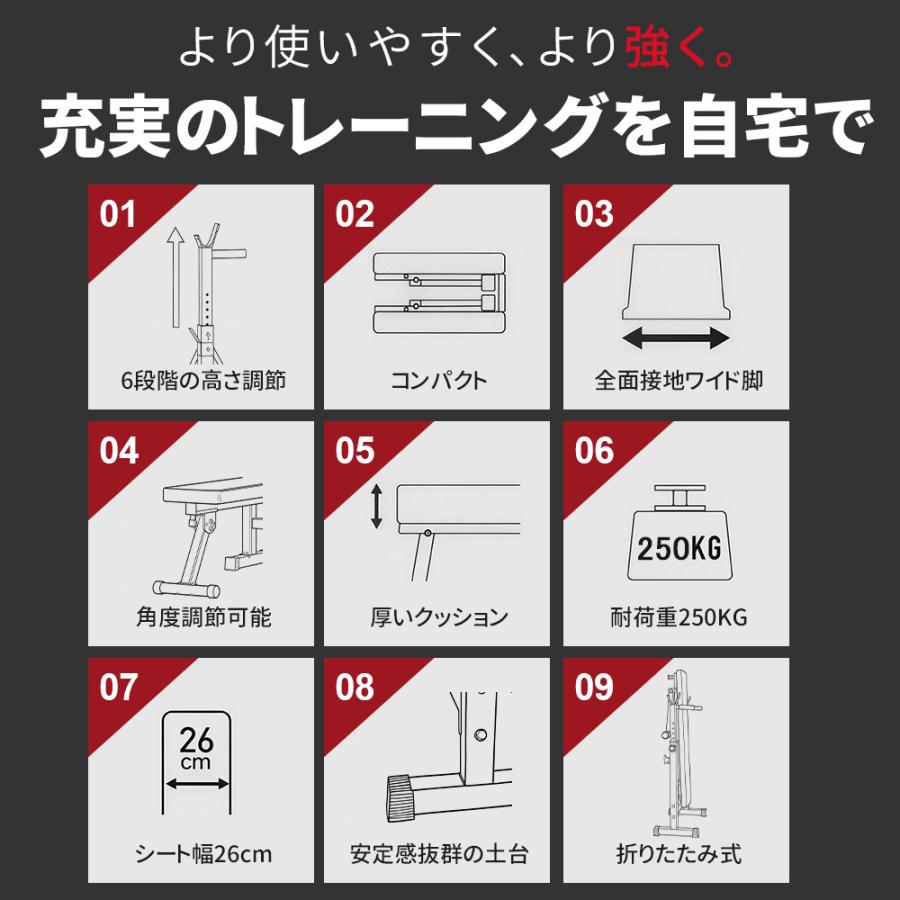 より使いやすく、より強く。
充実のトレーニングを自宅で

01
6段階の高さ調節

02
コンパクト

03
全面接地ワイド脚

04
角度調節可能

05
厚いクッション

06
250KG
耐荷重250KG

07
26 cm
シート幅26cm

08
安定感抜群の土台

09
折りたたみ式