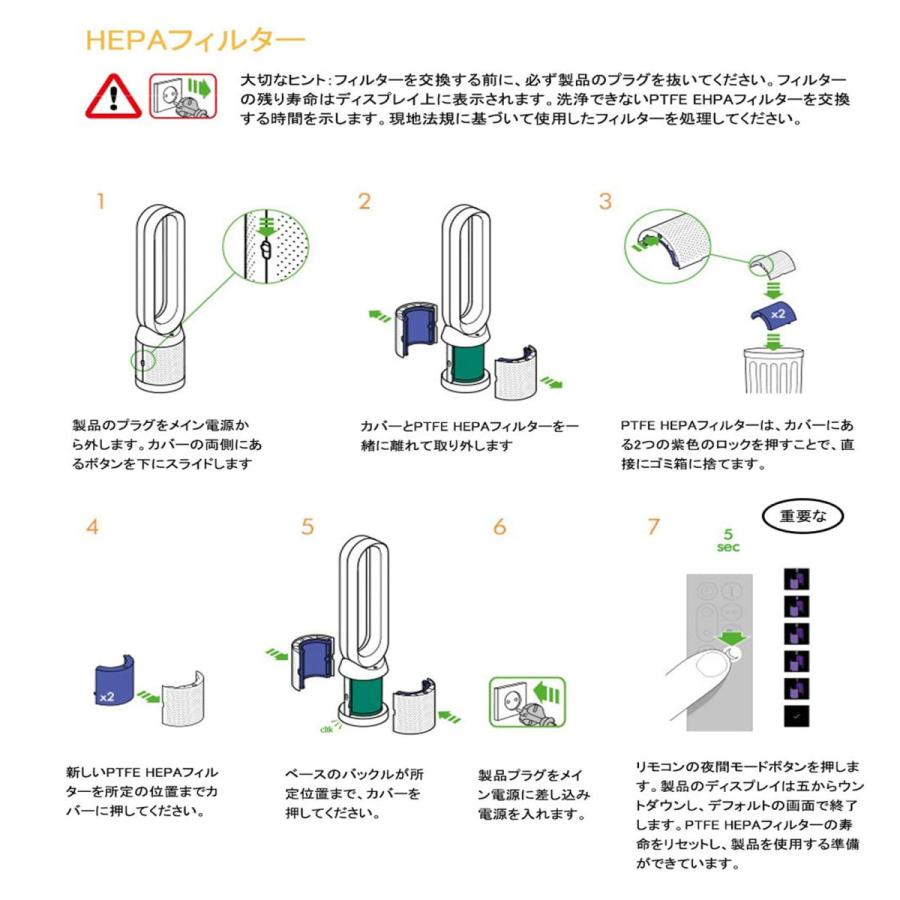 HEPAフィルター

大切なヒント：フィルターを交換する前に、必ず製品のプラグを抜いてください。フィルターの残り寿命はディスプレイ上に表示されます。洗浄できないPTFE EHPAフィルターを交換する時間を示します。現地法規に基づいて使用したフィルターを処理してください。

1

製品のプラグをメイン電源から外します。カバーの両側にあるボタンを下にスライドします

2

カバーとPTFE HEPAフィルターを一緒に離れて取り外します

3

x2

PTFE HEPAフィルターは、カバーにある2つの紫色のロックを押すことで、直接にゴミ箱に捨てます。

4

x2

新しいPTFE HEPAフィルターを所定の位置までカバーに押してください。

5

clik

ベースのバックルが所定位置まで、カバーを押してください。

6

製品プラグをメイン電源に差し込み電源を入れます。

7

重要な

5 sec

リモコンの夜間モードボタンを押します。製品のディスプレイは五からウントダウンし、デフォルトの画面で終了します。PTFE HEPAフィルターの寿命をリセットし、製品を使用する準備ができています。