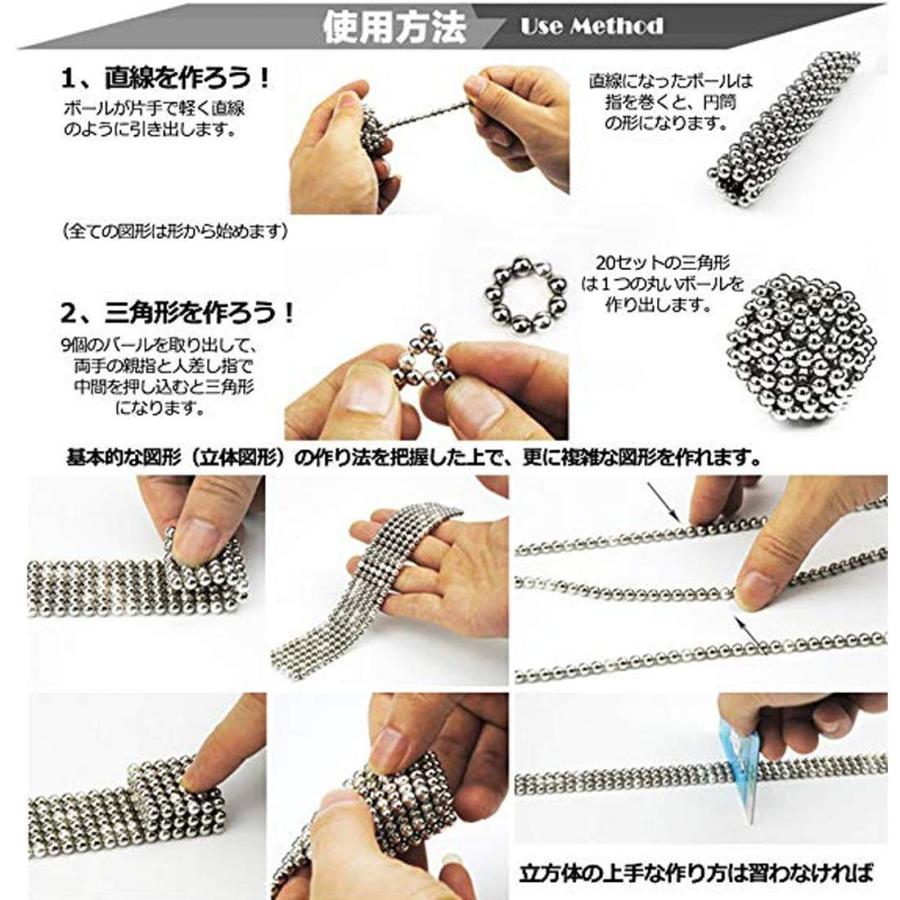 使用方法 Use Method

1、直線を作ろう！
ボールが片手で軽く直線のように引き出します。

直線になったボールは指を巻くと、円筒の形になります。

（全ての図形は形から始めます）

2、三角形を作ろう！
9個のバールを取り出して、両手の親指と人差し指で中間を押し込むと三角形になります。

20セットの三角形は1つの丸いボールを作り出します。

基本的な図形（立体図形）の作り法を把握した上で、更に複雑な図形を作れます。

立方体の上手な作り方は習わなければ