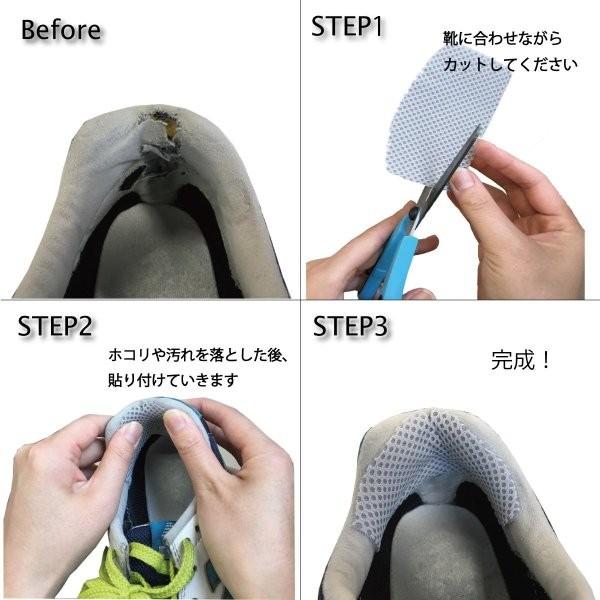 Before

STEP1

靴に合わせながら
カットしてください

STEP2

ホコリや汚れを落とした後、
貼り付けていきます

STEP3

完成！