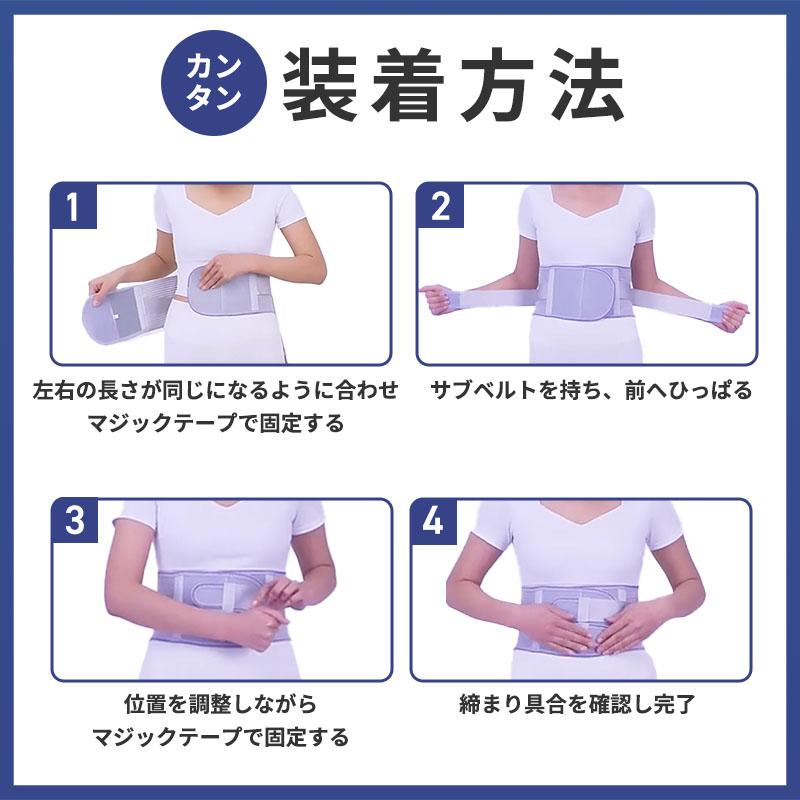 カンタン 装着方法

1

左右の長さが同じになるように合わせ
マジックテープで固定する

2

サブベルトを持ち、前へひっぱる

3

位置を調整しながら
マジックテープで固定する

4

締まり具合を確認し完了