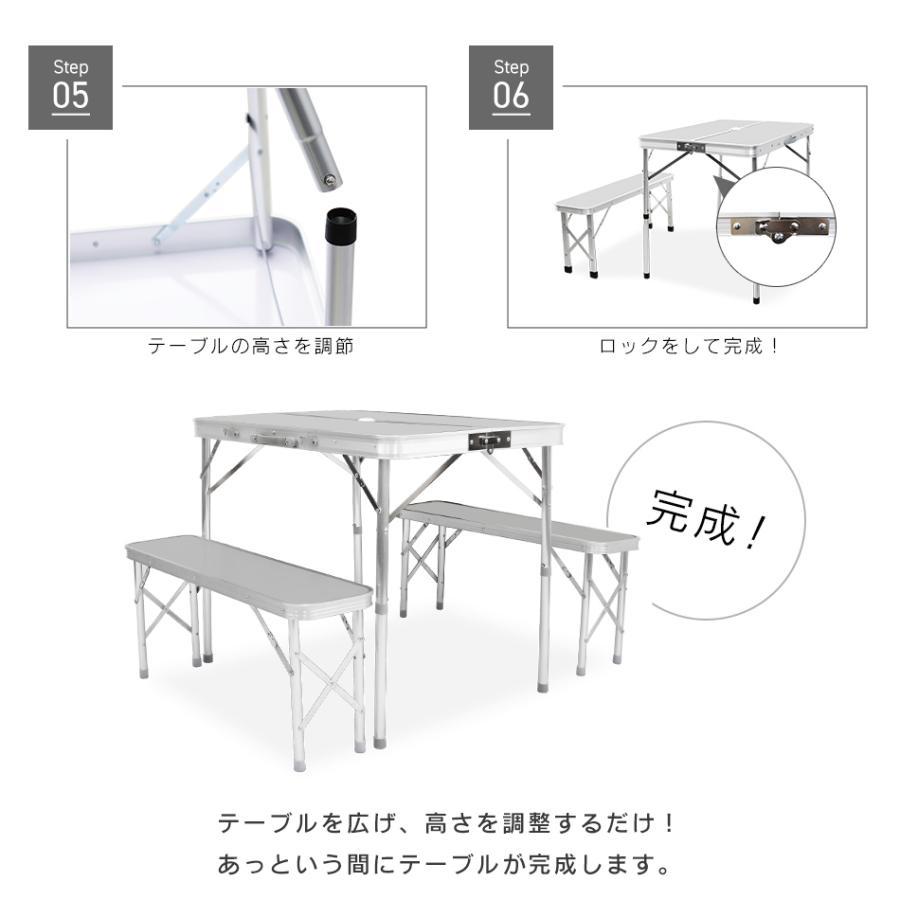 Step
05

テーブルの高さを調節

Step
06

ロックをして完成！

完成！

テーブルを広げ、高さを調整するだけ！
あっという間にテーブルが完成します。