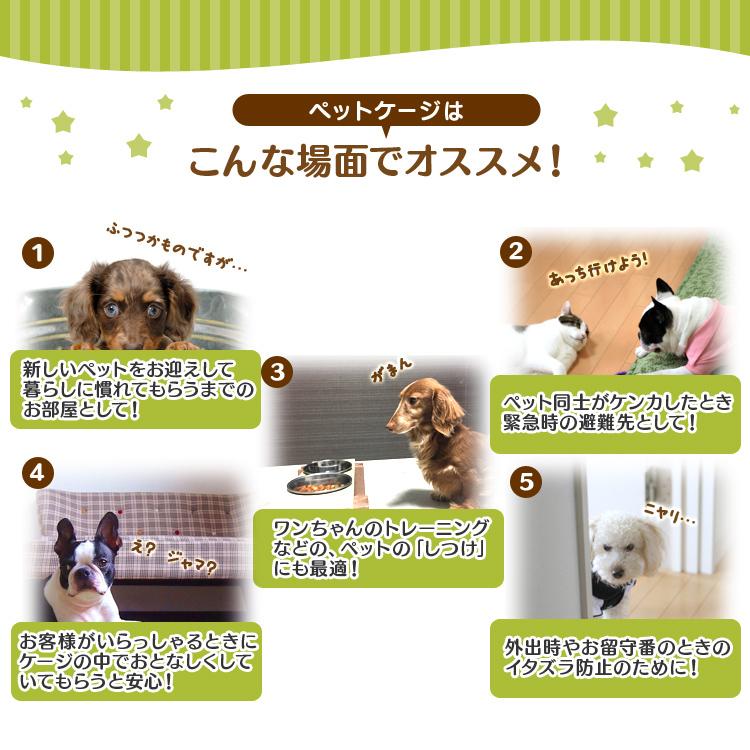 ペットケージは
こんな場面でオススメ！

1
ふつつかものですが…
新しいペットをお迎えして暮らしに慣れてもらうまでのお部屋として！

2
あっち行けよう！
ペット同士がケンカしたとき緊急時の避難先として！

3
がまん
ワンちゃんのトレーニングなどの、ペットの「しつけ」にも最適！

4
え？
ジャマ？
お客様がいらっしゃるときにケージの中でおとなしくしていてもらうと安心！

5
ニヤリ…
外出時やお留守番のときのイタズラ防止のために！