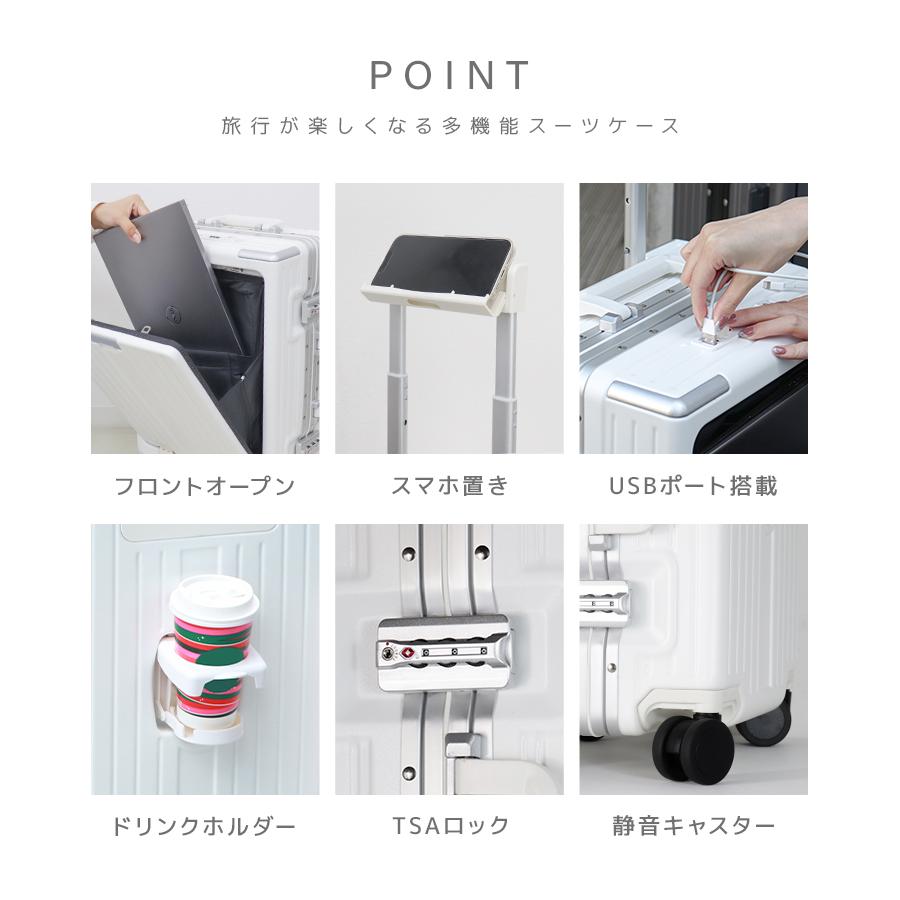 POINT

旅行が楽しくなる多機能スーツケース

フロントオープン

スマホ置き

USBポート搭載

ドリンクホルダー

TSAロック

静音キャスター