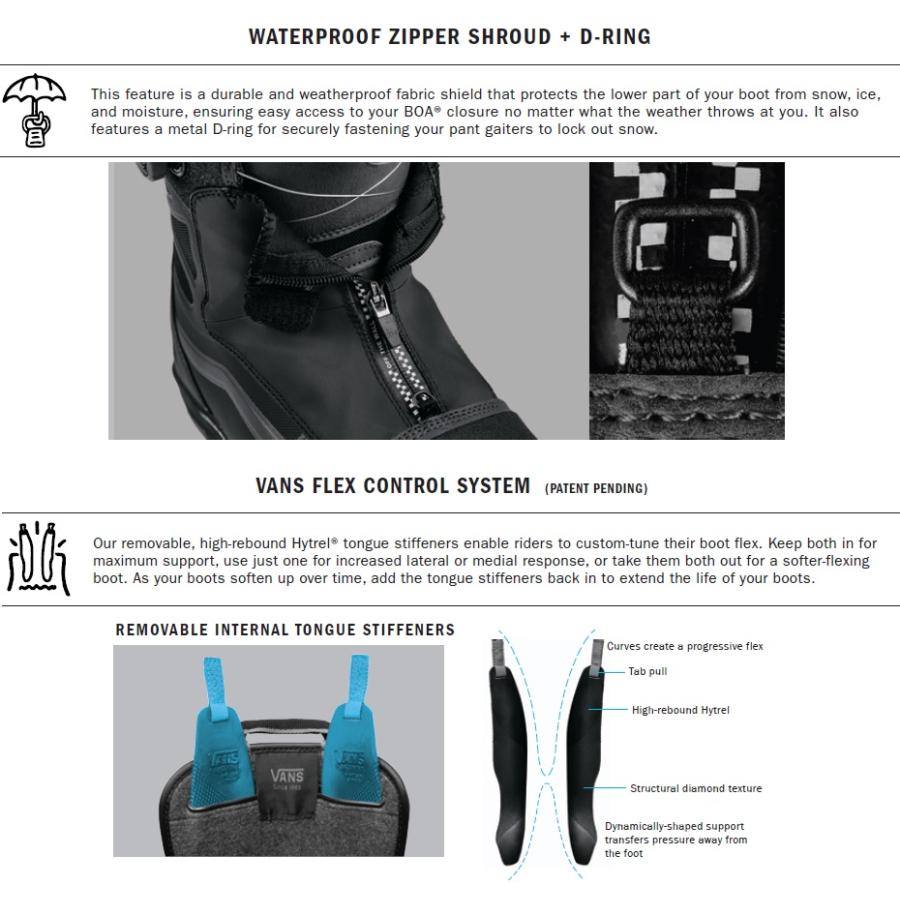 WATERPROOF ZIPPER SHROUD + D-RING

This feature is a durable and weatherproof fabric shield that protects the lower part of your boot from snow, ice, and moisture, ensuring easy access to your BOA® closure no matter what the weather throws at you. It also features a metal D-ring for securely fastening your pant gaiters to lock out snow.

VANS FLEX CONTROL SYSTEM (PATENT PENDING)

Our removable, high-rebound Hytrel® tongue stiffeners enable riders to custom-tune their boot flex. Keep both in for maximum support, use just one for increased lateral or medial response, or take them both out for a softer-flexing boot. As your boots soften up over time, add the tongue stiffeners back in to extend the life of your boots.

REMOVABLE INTERNAL TONGUE STIFFENERS

VANS

VANS

VANS

Curves create a progressive flex

Tab pull

High-rebound Hytrel

Structural diamond texture

Dynamically-shaped support transfers pressure away from the foot