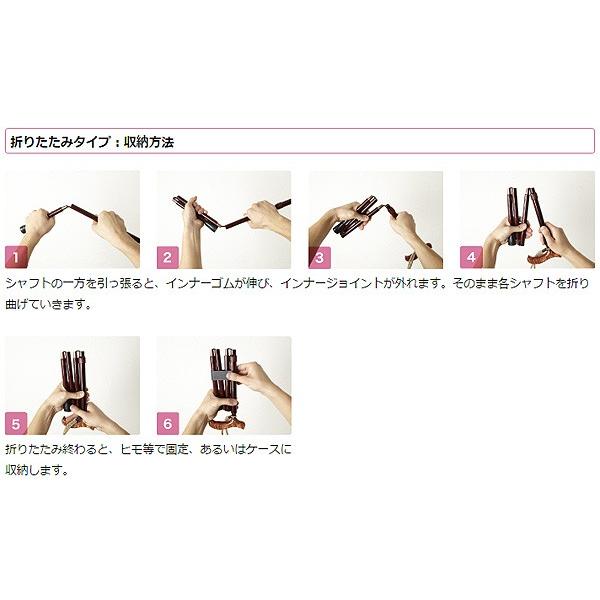 折りたたみタイプ：収納方法

1

2

3

4

シャフトの一方を引っ張ると、インナーゴムが伸び、インナージョイントが外れます。そのまま各シャフトを折り曲げていきます。

5

6

折りたたみ終わると、ヒモ等で固定、あるいはケースに収納します。