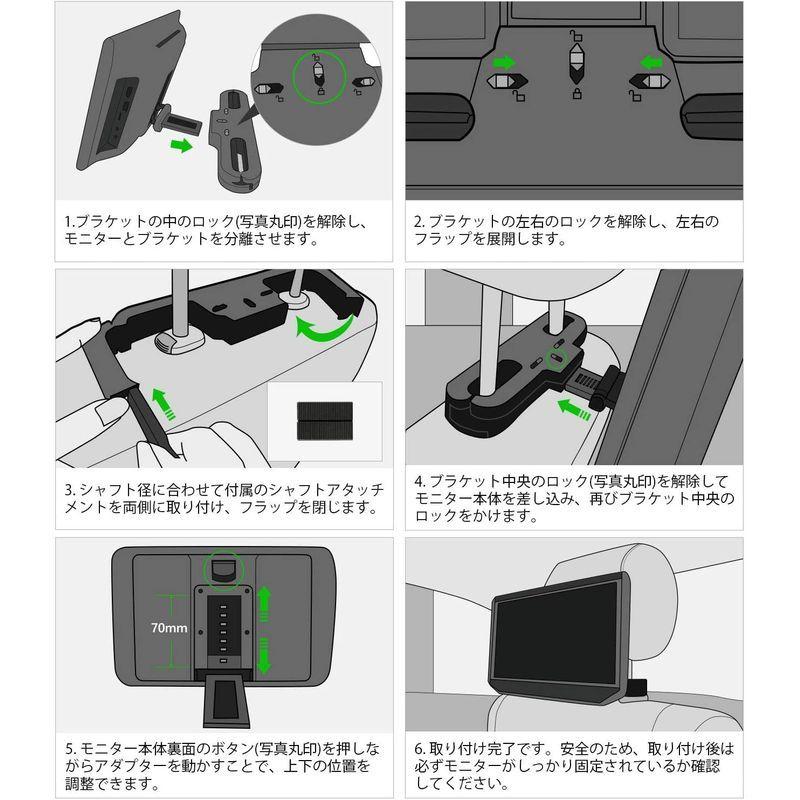 1.ブラケットの中のロック(写真丸印)を解除し、モニターとブラケットを分離させます。

2. ブラケットの左右のロックを解除し、左右のフラップを展開します。

3. シャフト径に合わせて付属のシャフトアタッチメントを両側に取り付け、フラップを閉じます。

4. ブラケット中央のロック(写真丸印)を解除してモニター本体を差し込み、再びブラケット中央のロックをかけます。

70mm

5. モニター本体裏面のボタン(写真丸印)を押しながらアダプターを動かすことで、上下の位置を調整できます。

6. 取り付け完了です。安全のため、取り付け後は必ずモニターがしっかり固定されているか確認してください。