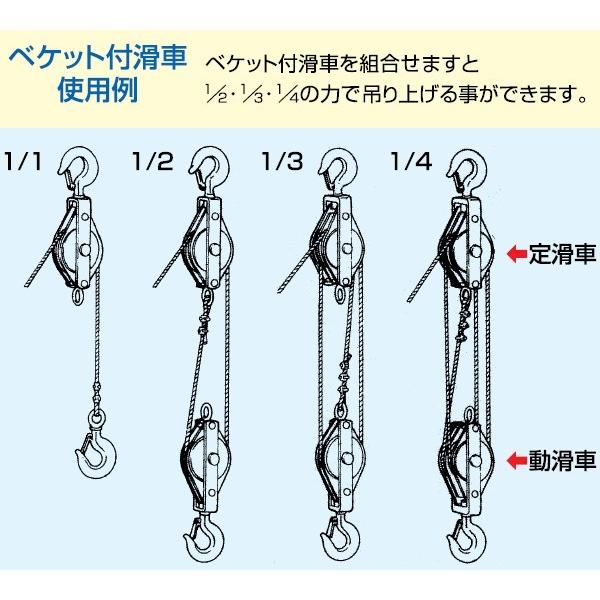 ベケット付滑車
使用例

ベケット付滑車を組合せますと
$\frac{1}{2}$・$\frac{1}{3}$・$\frac{1}{4}$の力で吊り上げる事ができます。

1/1　1/2　1/3　1/4

定滑車

動滑車