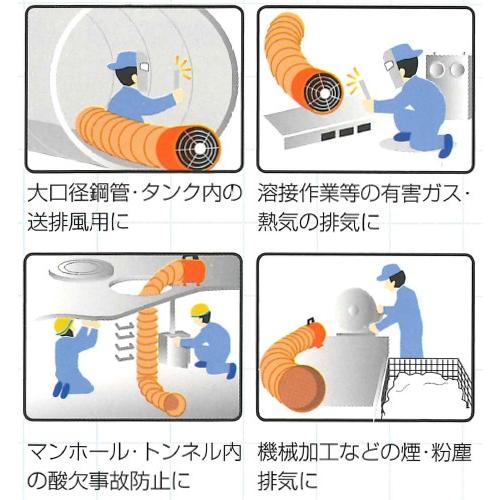 大口径鋼管・タンク内の送排風用に

溶接作業等の有害ガス・熱気の排気に

マンホール・トンネル内の酸欠事故防止に

機械加工などの煙・粉塵排気に