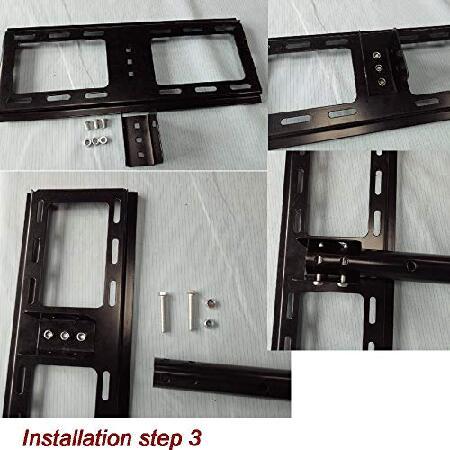 Installation step 3