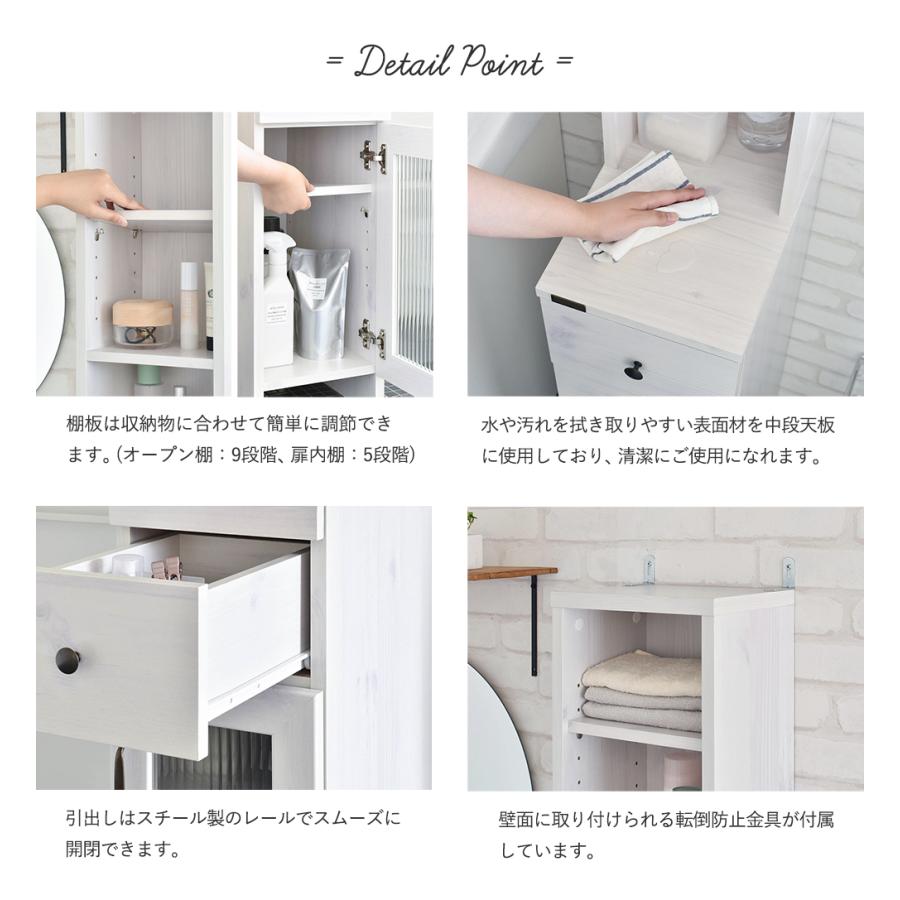 = Detail Point =

棚板は収納物に合わせて簡単に調節できます。(オープン棚：9段階、扉内棚：5段階)

水や汚れを拭き取りやすい表面材を中段天板に使用しており、清潔にご使用になれます。

引出しはスチール製のレールでスムーズに開閉できます。

壁面に取り付けられる転倒防止金具が付属しています。