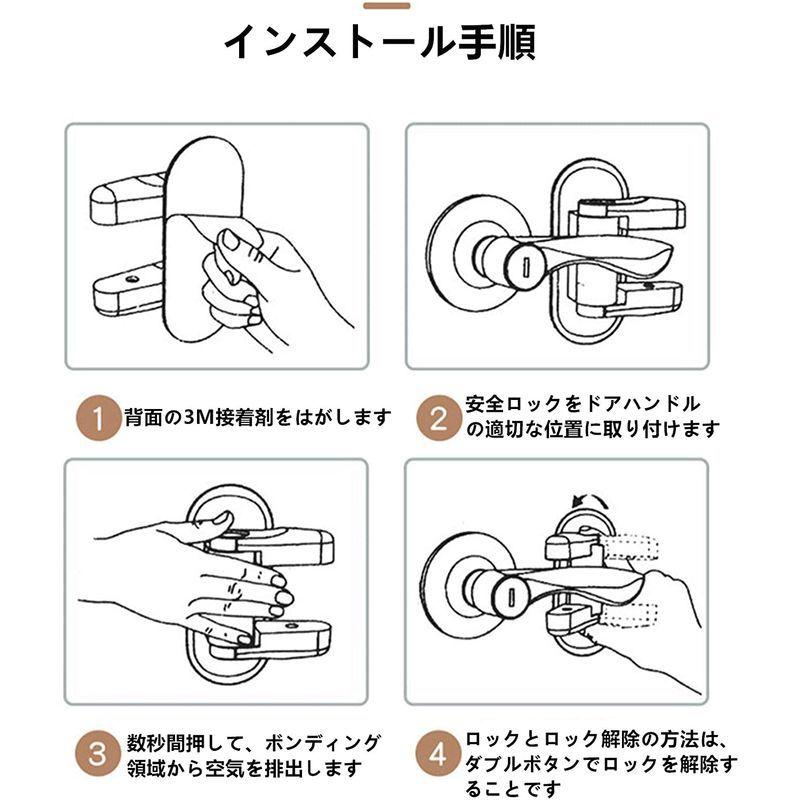 インストール手順

1 背面の3M接着剤をはがします

2 安全ロックをドアハンドルの適切な位置に取り付けます

3 数秒間押して、ボンディング領域から空気を排出します

4 ロックとロック解除の方法は、ダブルボタンでロックを解除することです