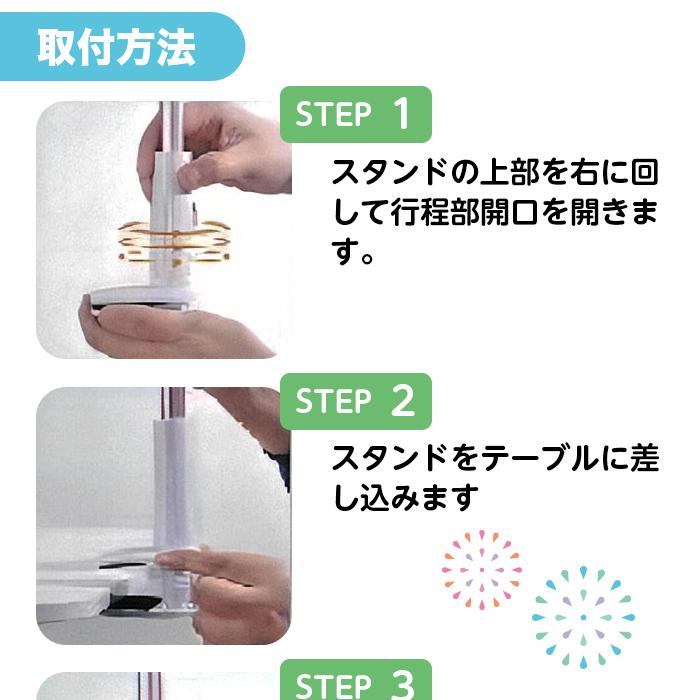 取付方法

STEP 1

スタンドの上部を右に回して行程部開口を開きます。

STEP 2

スタンドをテーブルに差し込みます

STEP 3