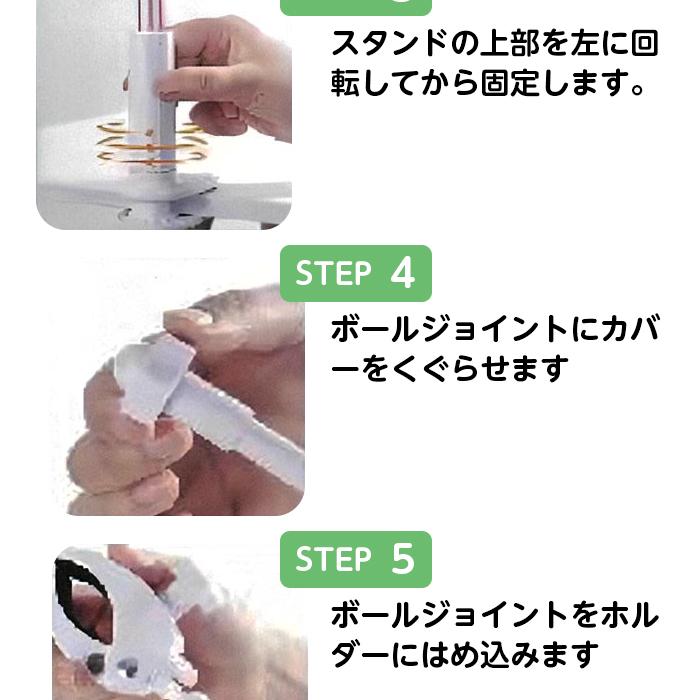 スタンドの上部を左に回転してから固定します。

STEP 4

ボールジョイントにカバーをくぐらせます

STEP 5

ボールジョイントをホルダーにはめ込みます