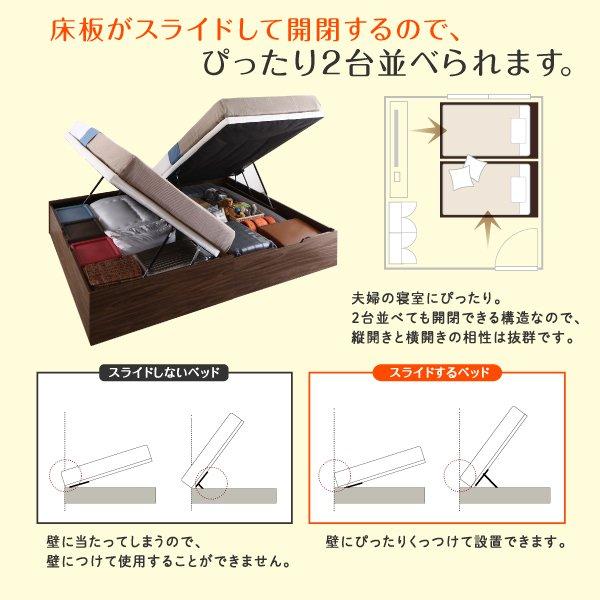 床板がスライドして開閉するので、
ぴったり2台並べられます。

夫婦の寝室にぴったり。
2台並べても開閉できる構造なので、
縦開きと横開きの相性は抜群です。

スライドしないベッド

壁に当たってしまうので、
壁につけて使用することができません。

スライドするベッド

壁にぴったりくっつけて設置できます。