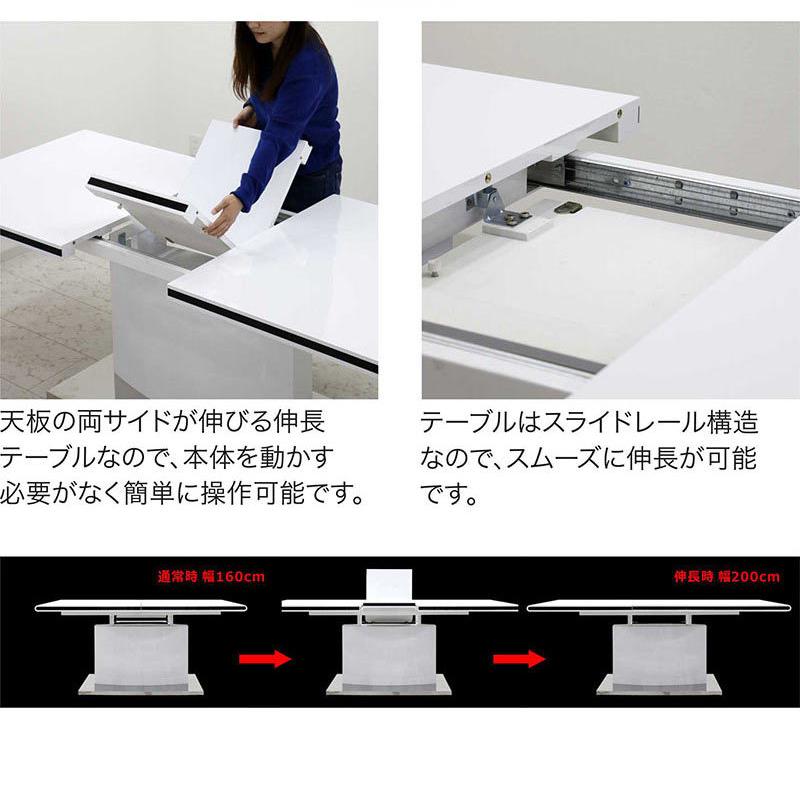 天板の両サイドが伸びる伸長テーブルなので、本体を動かす必要がなく簡単に操作可能です。

テーブルはスライドレール構造なので、スムーズに伸長が可能です。

通常時 幅160cm

伸長時 幅200cm