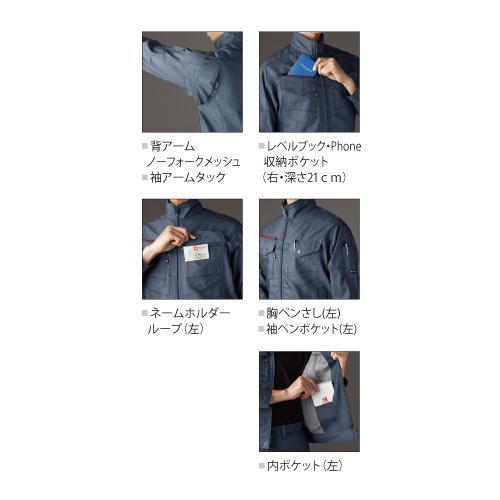 ■ 背アーム
ノーフォークメッシュ
■ 袖アームタック

■ レベルブック・Phone
収納ポケット
（右・深さ21ｃｍ）

■ ネームホルダー
ループ（左）

■ 胸ペンさし(左)
■ 袖ペンポケット(左)

■ 内ポケット（左）