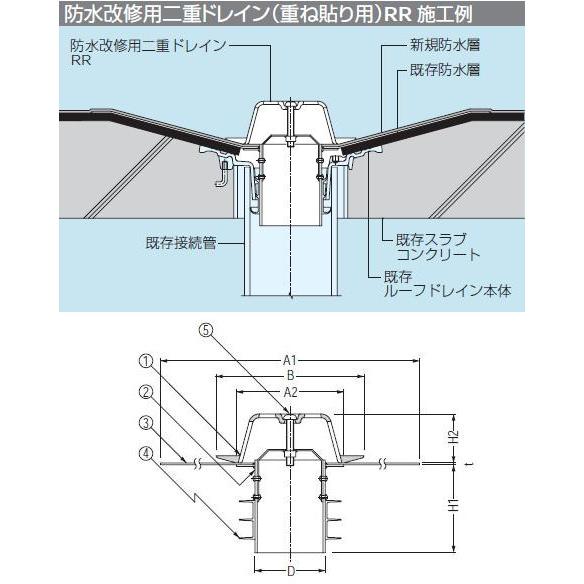 防水改修用二重ドレイン（重ね貼り用）RR 施工例

防水改修用二重ドレイン
RR

新規防水層

既存防水層

既存接続管

既存スラブ
コンクリート

既存
ルーフドレイン本体

⑤
①
②
③
④
A1
B
A2
H2
t
H1
D