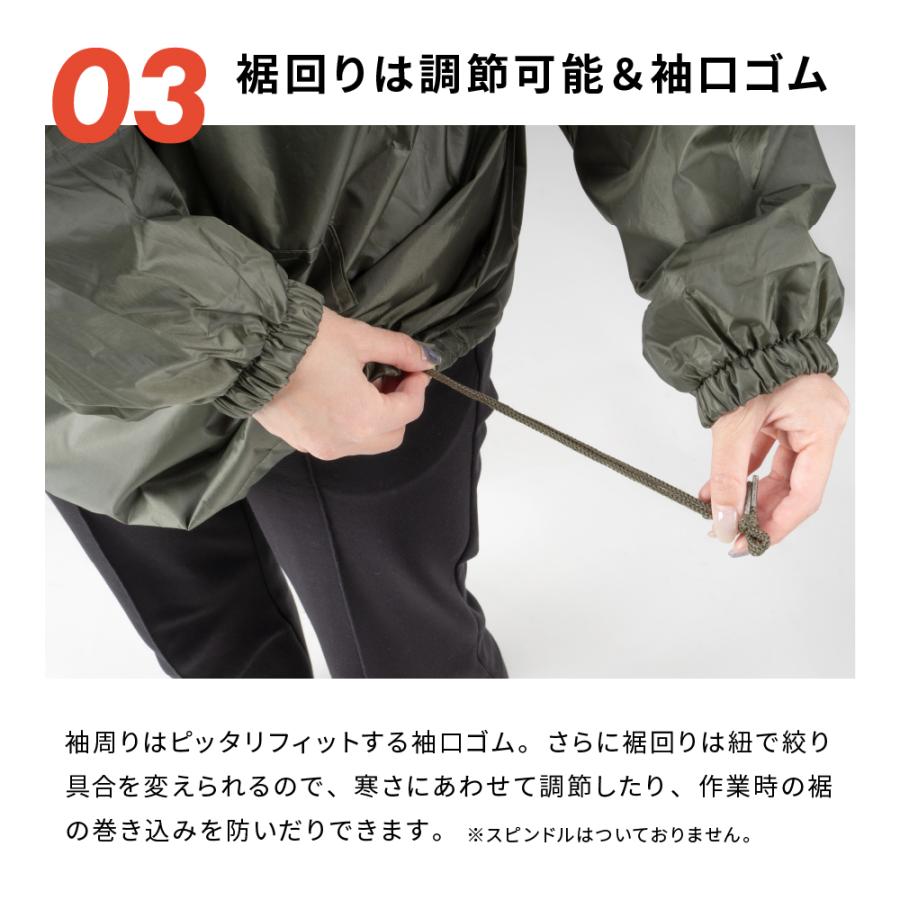 03 裾回りは調節可能＆袖口ゴム

袖周りはピッタリフィットする袖口ゴム。さらに裾回りは紐で絞り具合を変えられるので、寒さにあわせて調節したり、作業時の裾の巻き込みを防いだりできます。 ※スピンドルはついておりません。