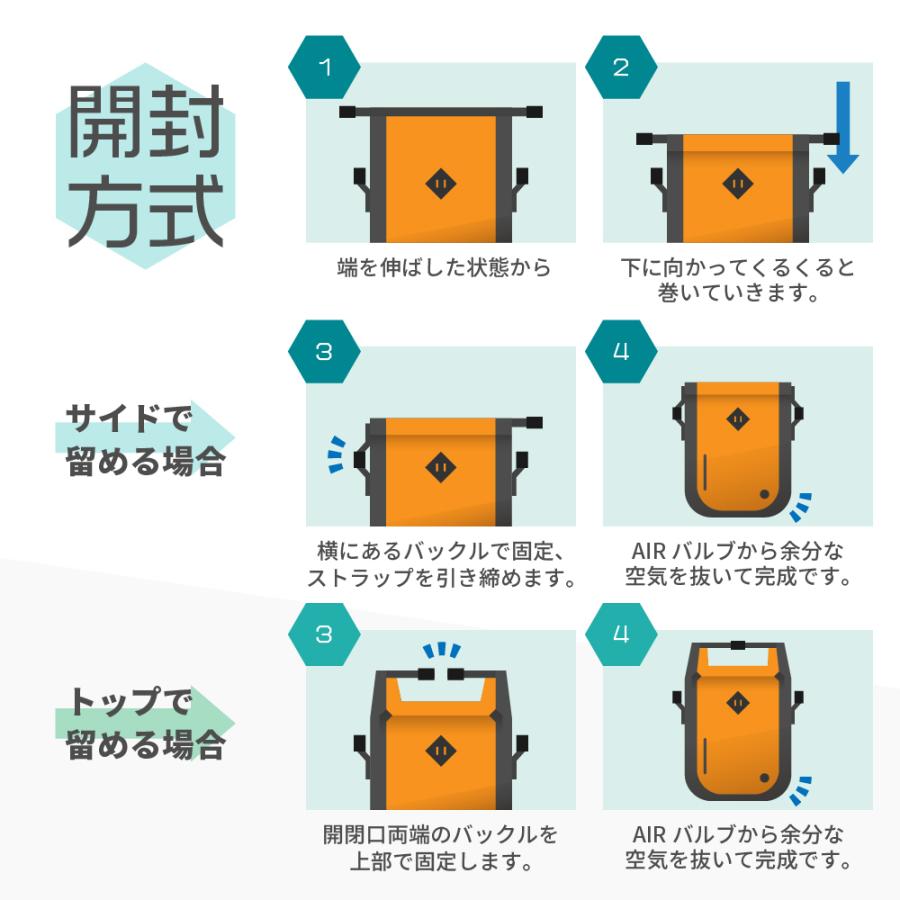 開封方式

1
端を伸ばした状態から

2
下に向かってくるくると巻いていきます。

サイドで留める場合

3
横にあるバックルで固定、ストラップを引き締めます。

4
AIR バルブから余分な空気を抜いて完成です。

トップで留める場合

3
開閉口両端のバックルを上部で固定します。

4
AIR バルブから余分な空気を抜いて完成です。