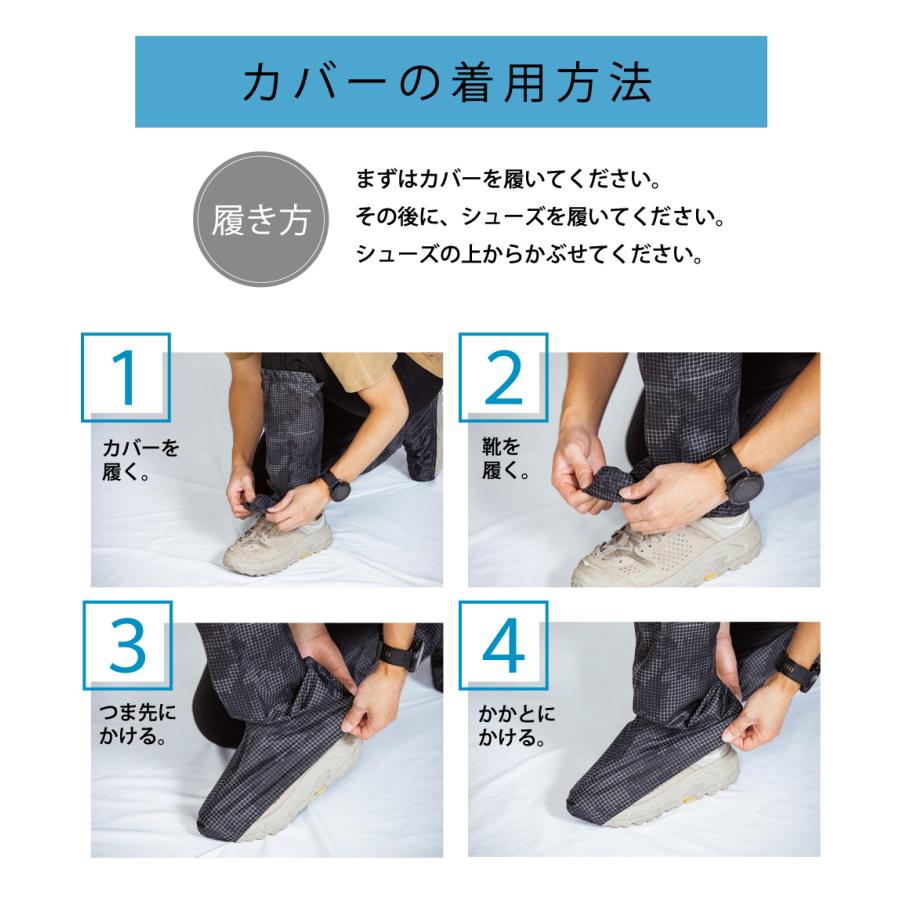 カバーの着用方法

履き方

まずはカバーを履いてください。
その後に、シューズを履いてください。
シューズの上からかぶせてください。

1
カバーを履く。

2
靴を履く。

3
つま先にかける。

4
かかとにかける。