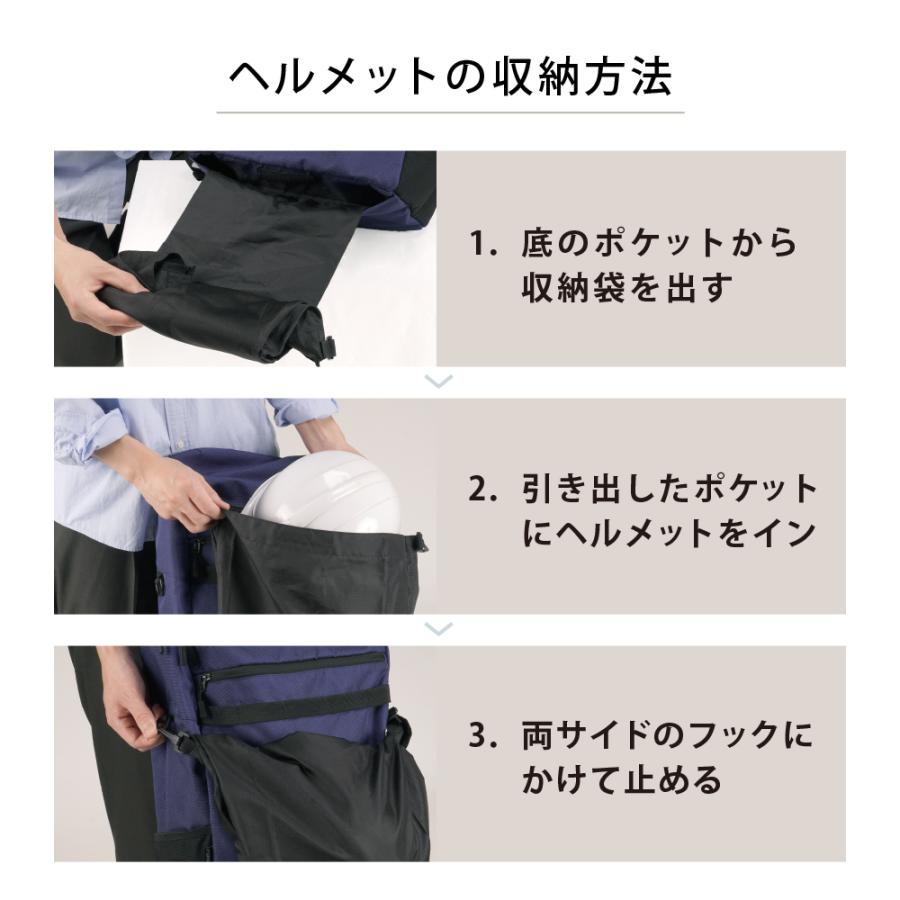 ヘルメットの収納方法

1. 底のポケットから収納袋を出す

2. 引き出したポケットにヘルメットをイン

3. 両サイドのフックにかけて止める