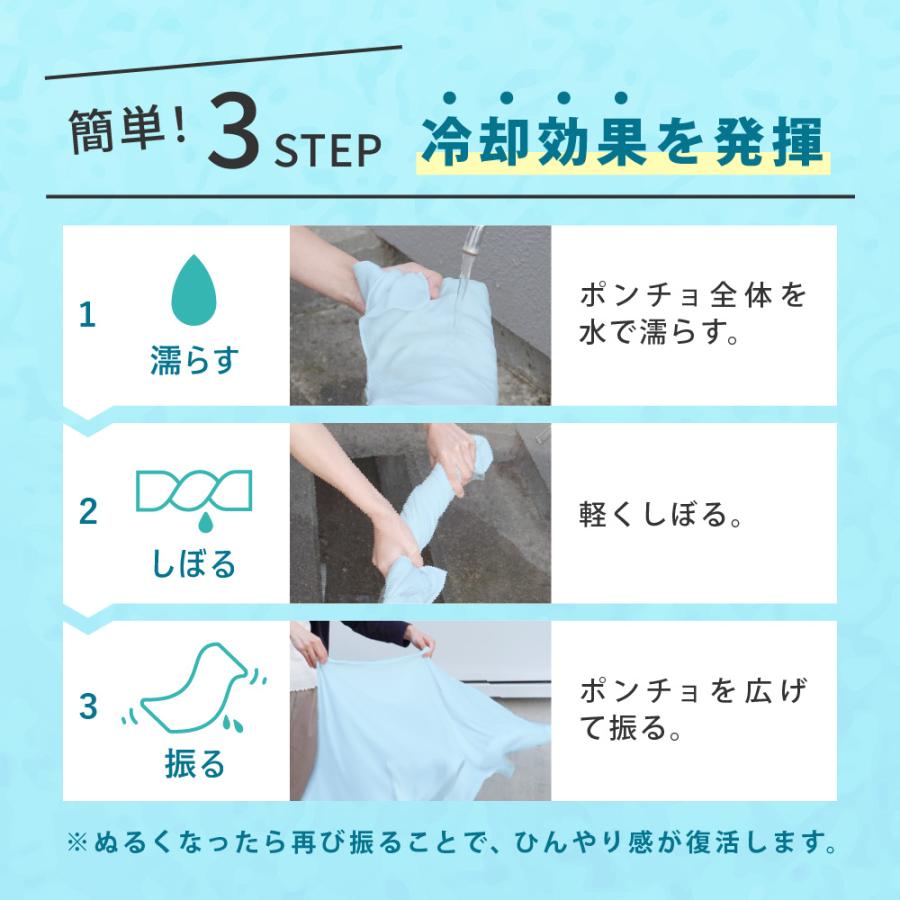 簡単! 3 STEP 冷却効果を発揮

1 濡らす ポンチョ全体を水で濡らす。

2 しぼる 軽くしぼる。

3 振る ポンチョを広げて振る。

※ぬるくなったら再び振ることで、ひんやり感が復活します。