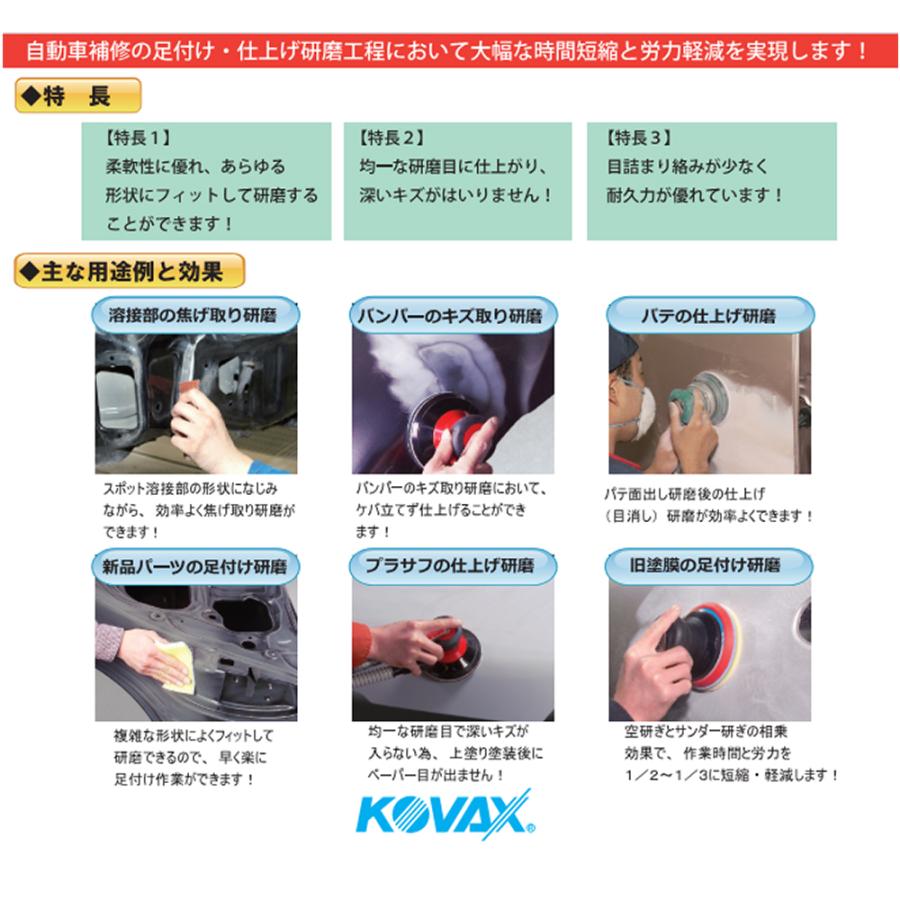 自動車補修の足付け・仕上げ研磨工程において大幅な時間短縮と労力軽減を実現します！

◆特　長

【特長１】
柔軟性に優れ、あらゆる形状にフィットして研磨することができます！

【特長２】
均一な研磨目に仕上がり、深いキズがはいりません！

【特長３】
目詰まり絡みが少なく耐久力が優れています！

◆主な用途例と効果

溶接部の焦げ取り研磨

スポット溶接部の形状になじみながら、効率よく焦げ取り研磨ができます！

バンパーのキズ取り研磨

バンパーのキズ取り研磨において、ケバ立てず仕上げることができます！

パテの仕上げ研磨

パテ面出し研磨後の仕上げ（目消し）研磨が効率よくできます！

新品パーツの足付け研磨

複雑な形状によくフィットして研磨できるので、早く楽に足付け作業ができます！

プラサフの仕上げ研磨

均一な研磨目で深いキズが入らない為、上塗り塗装後にペーパー目が出ません！

旧塗膜の足付け研磨

空研ぎとサンダー研ぎの相乗効果で、作業時間と労力を１／２～１／３に短縮・軽減します！

KOVAX®